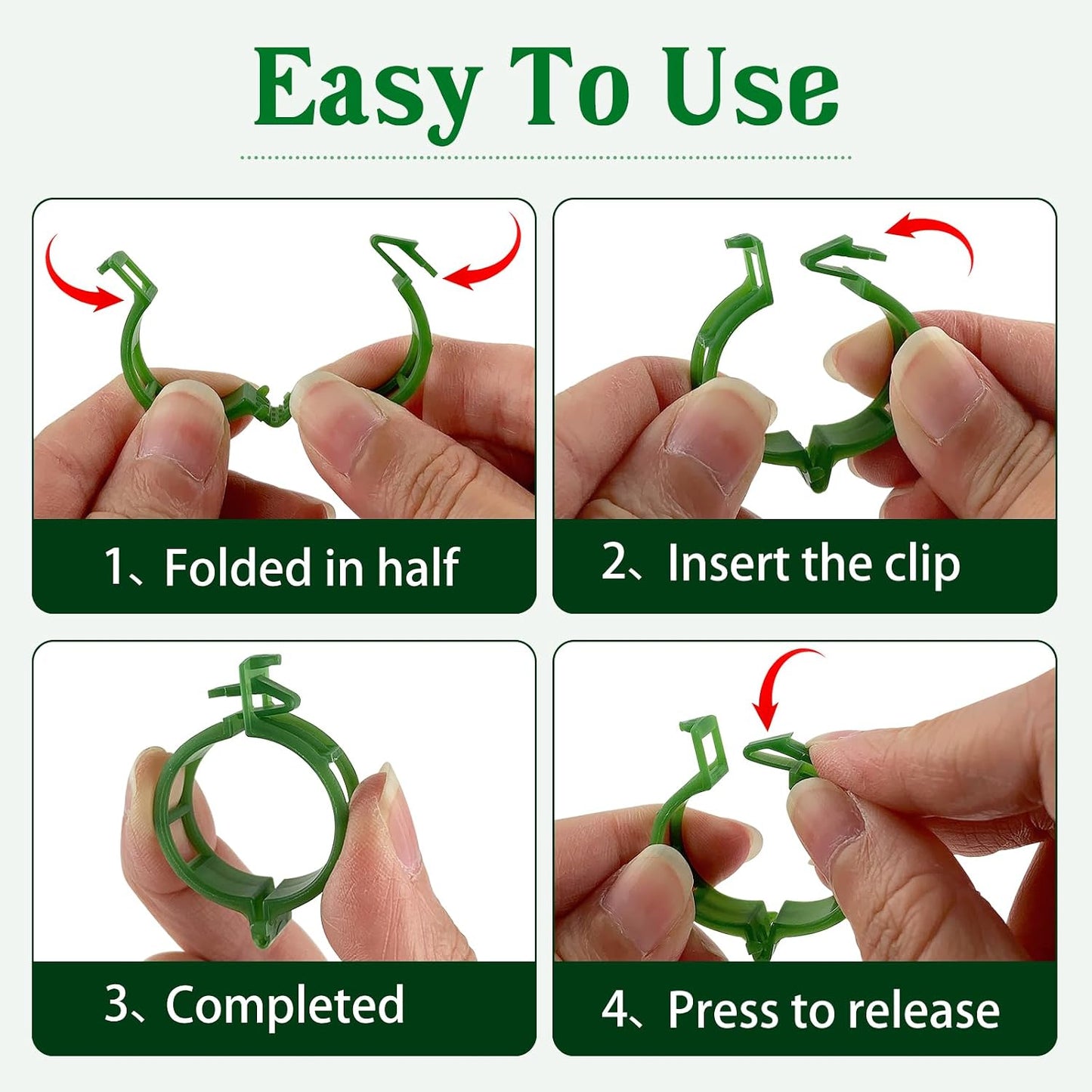 Easy To Use

1、Folded in half

2、Insert the clip

3、Completed

4、Press to release