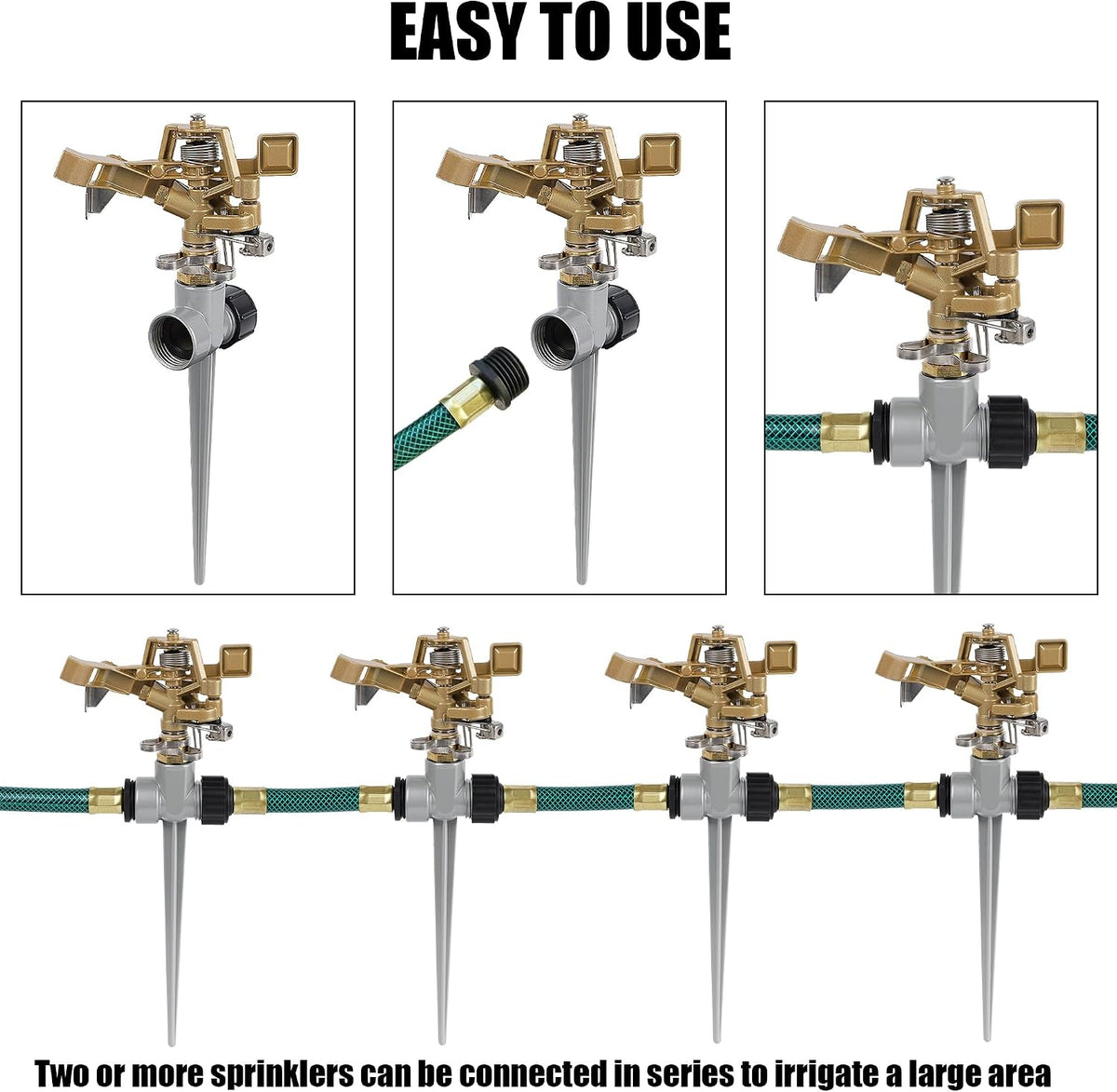 EASY TO USE

Two or more sprinklers can be connected in series to irrigate a large area