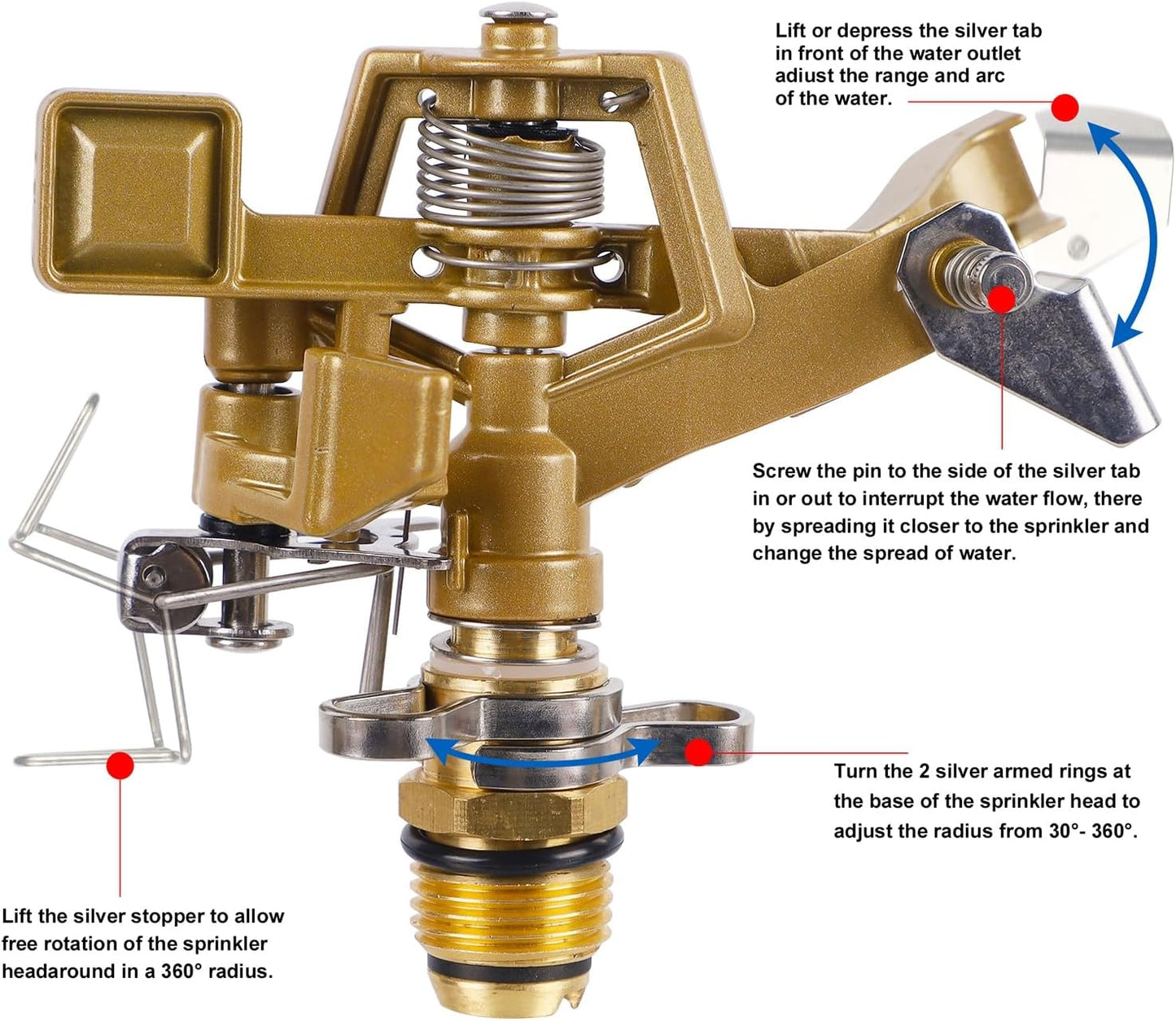 Lift or depress the silver tab in front of the water outlet adiust the range and arc of the water.

Screw the pin to the side of the silver tab in or out to interrupt the water flow, there by spreading it closer to the sprinkler and change the spread of water.

Turn the 2 silver armed rings at the base of the sprinkler head to adjust the radius from 30°- 360°.

Lift the silver stopper to allow free rotation of the sprinkler headaround in a 360° radius.