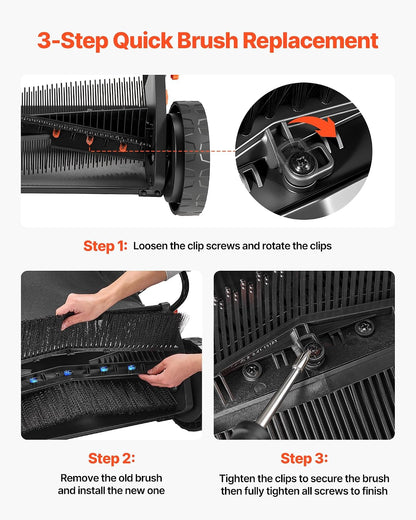 3-Step Quick Brush Replacement

Step 1: Loosen the clip screws and rotate the clips

Step 2:
Remove the old brush and install the new one

Step 3:
Tighten the clips to secure the brush then fully tighten all screws to finish