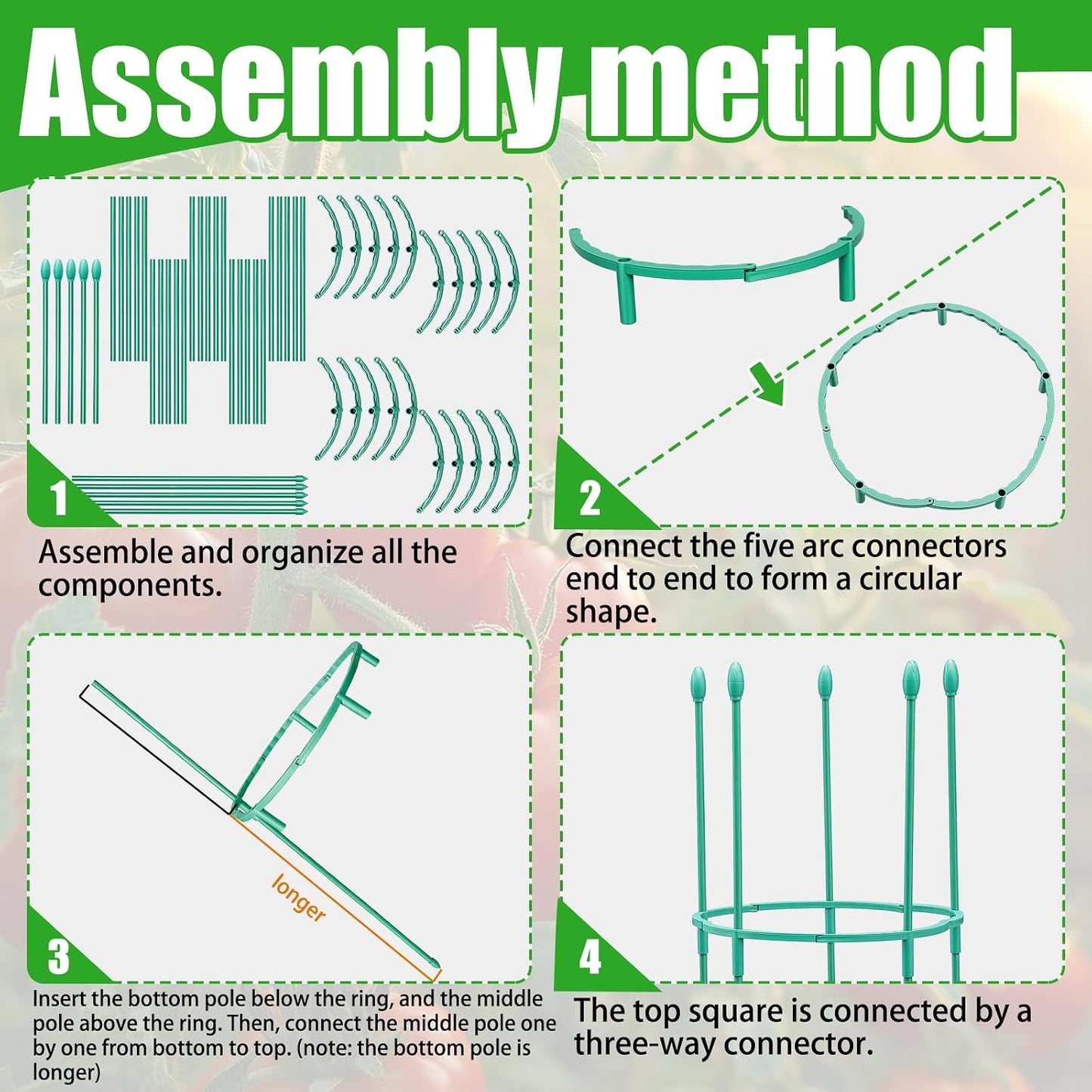 Assembly method

1

Assemble and organize all the components.

2

Connect the five arc connectors end to end to form a circular shape.

longer

3

Insert the bottom pole below the ring, and the middle pole above the ring. Then, connect the middle pole one by one from bottom to top. (note: the bottom pole is longer)

4

The top square is connected by a three-way connector.