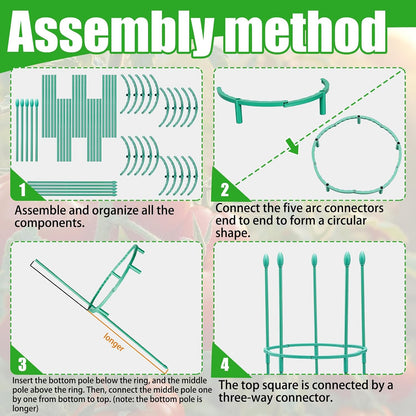 Assembly method

1

Assemble and organize all the components.

2

Connect the five arc connectors end to end to form a circular shape.

longer

3

Insert the bottom pole below the ring, and the middle pole above the ring. Then, connect the middle pole one by one from bottom to top. (note: the bottom pole is longer)

4

The top square is connected by a three-way connector.