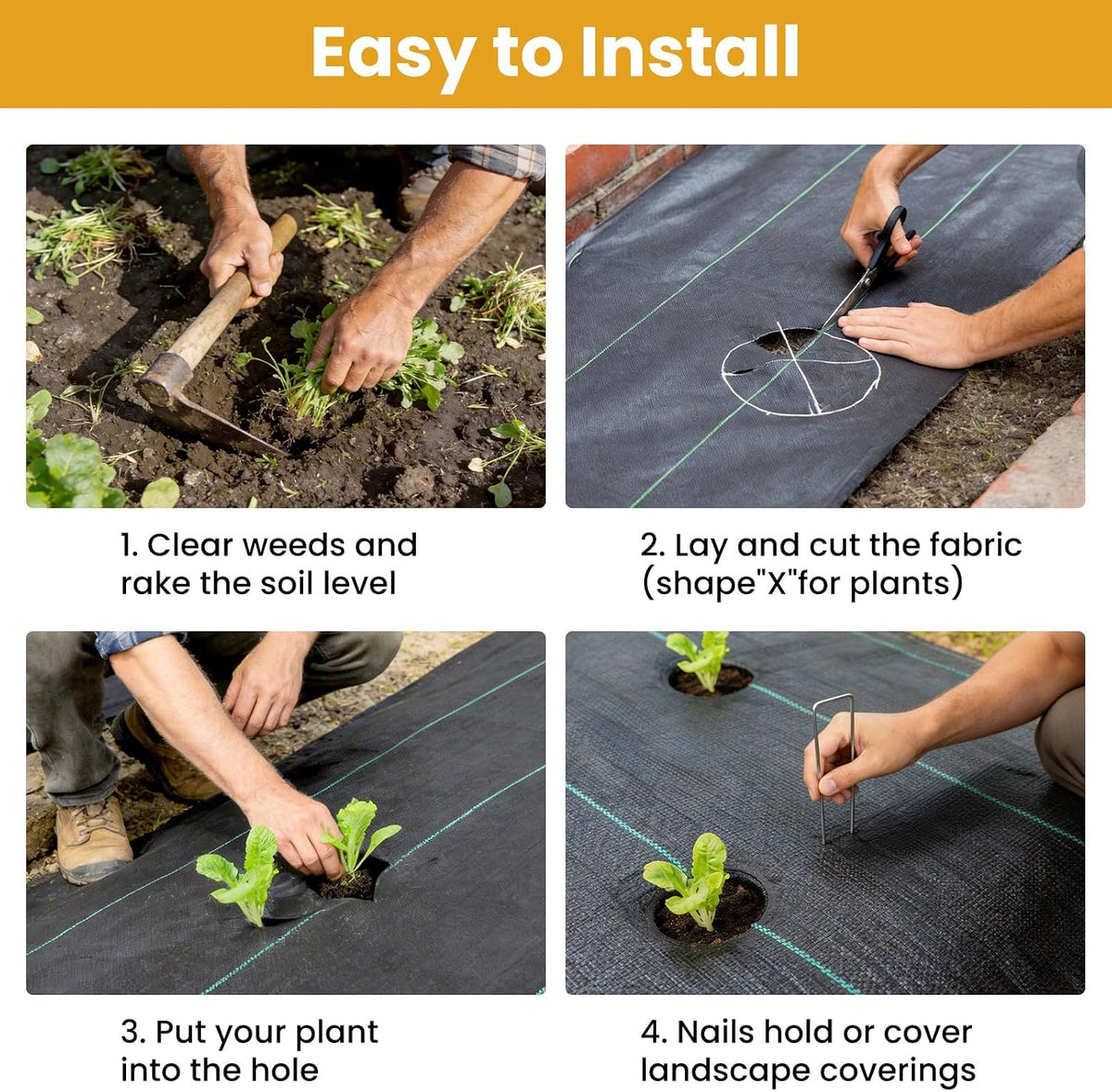 Easy to Install

1. Clear weeds and rake the soil level

2. Lay and cut the fabric (shape"X"for plants)

3. Put your plant into the hole

4. Nails hold or cover landscape coverings