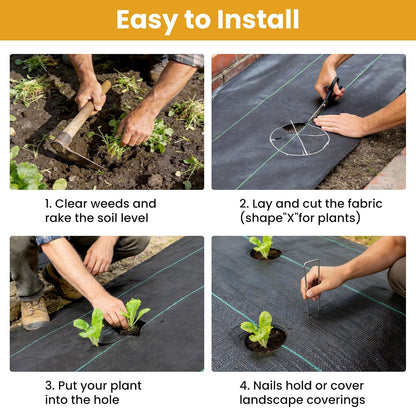 Easy to Install

1. Clear weeds and rake the soil level

2. Lay and cut the fabric (shape"X"for plants)

3. Put your plant into the hole

4. Nails hold or cover landscape coverings