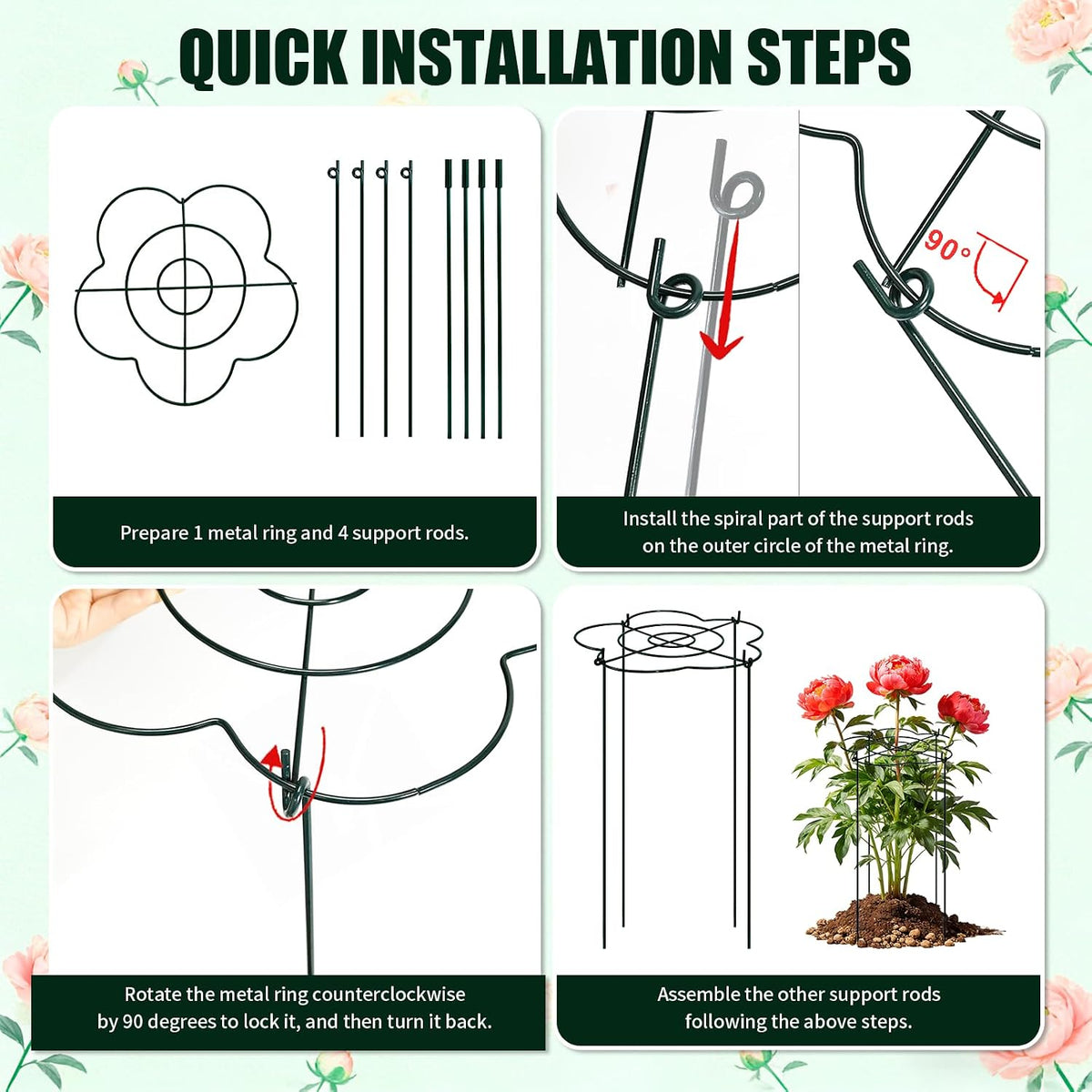 QUICK INSTALLATION STEPS

Prepare 1 metal ring and 4 support rods.

90°

Install the spiral part of the support rods on the outer circle of the metal ring.

Rotate the metal ring counterclockwise by 90 degrees to lock it, and then turn it back.

Assemble the other support rods following the above steps.