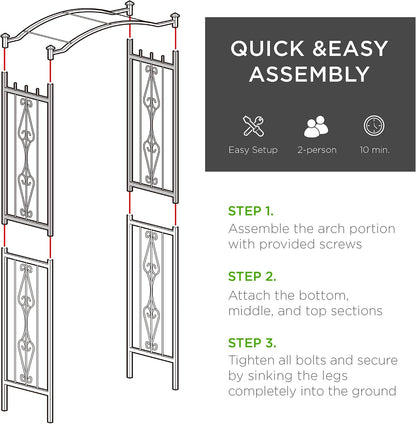 QUICK &EASY ASSEMBLY

Easy Setup

2-person

10 min.

STEP 1.
Assemble the arch portion with provided screws

STEP 2.
Attach the bottom, middle, and top sections

STEP 3.
Tighten all bolts and secure by sinking the legs completely into the ground