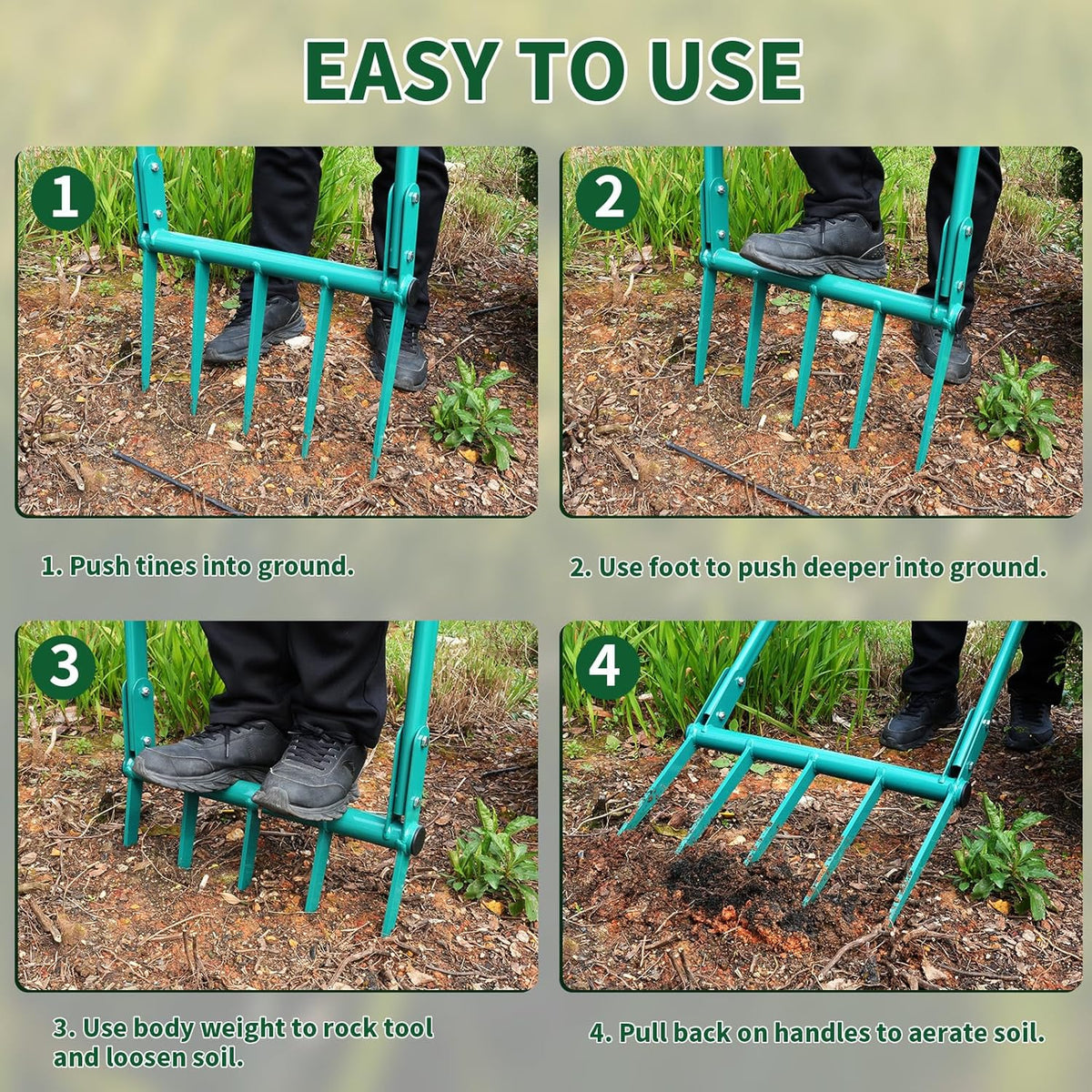 EASY TO USE

1

2

1. Push tines into ground.

2. Use foot to push deeper into ground.

3

4

3. Use body weight to rock tool and loosen soil.

4. Pull back on handles to aerate soil.