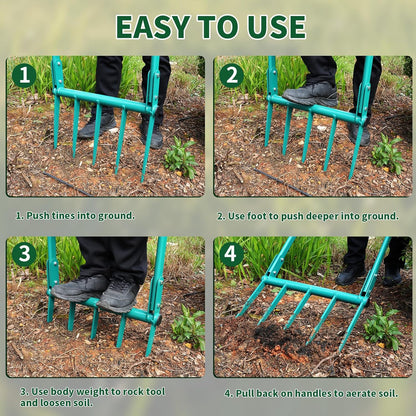 EASY TO USE

1

2

1. Push tines into ground.

2. Use foot to push deeper into ground.

3

4

3. Use body weight to rock tool and loosen soil.

4. Pull back on handles to aerate soil.