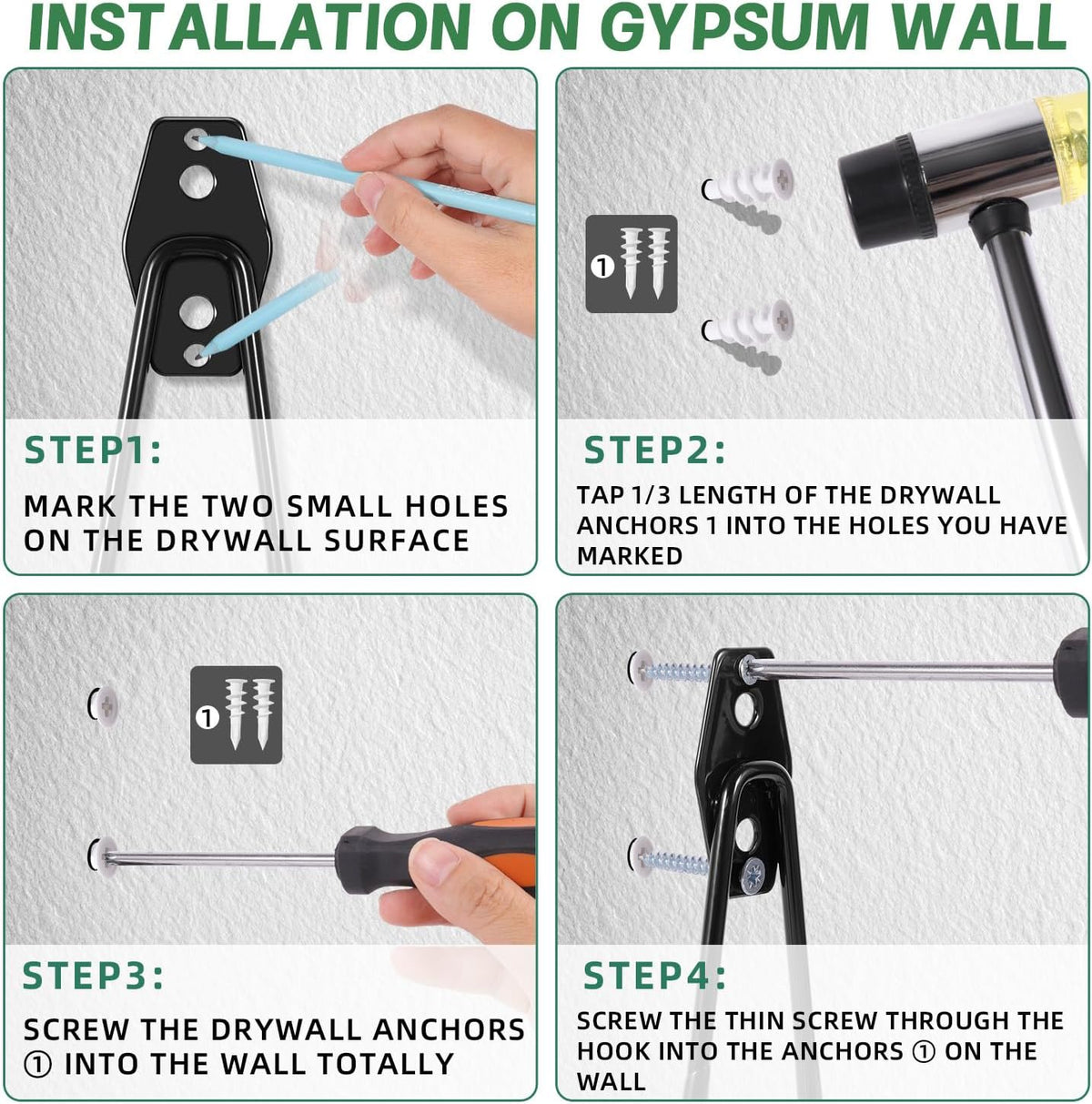 INSTALLATION ON GYPSUM WALL

STEP1:

MARK THE TWO SMALL HOLES ON THE DRYWALL SURFACE

①

STEP2:

TAP 1/3 LENGTH OF THE DRYWALL ANCHORS 1 INTO THE HOLES YOU HAVE MARKED

①

STEP3:

SCREW THE DRYWALL ANCHORS ① INTO THE WALL TOTALLY

STEP4:

SCREW THE THIN SCREW THROUGH THE HOOK INTO THE ANCHORS ① ON THE WALL