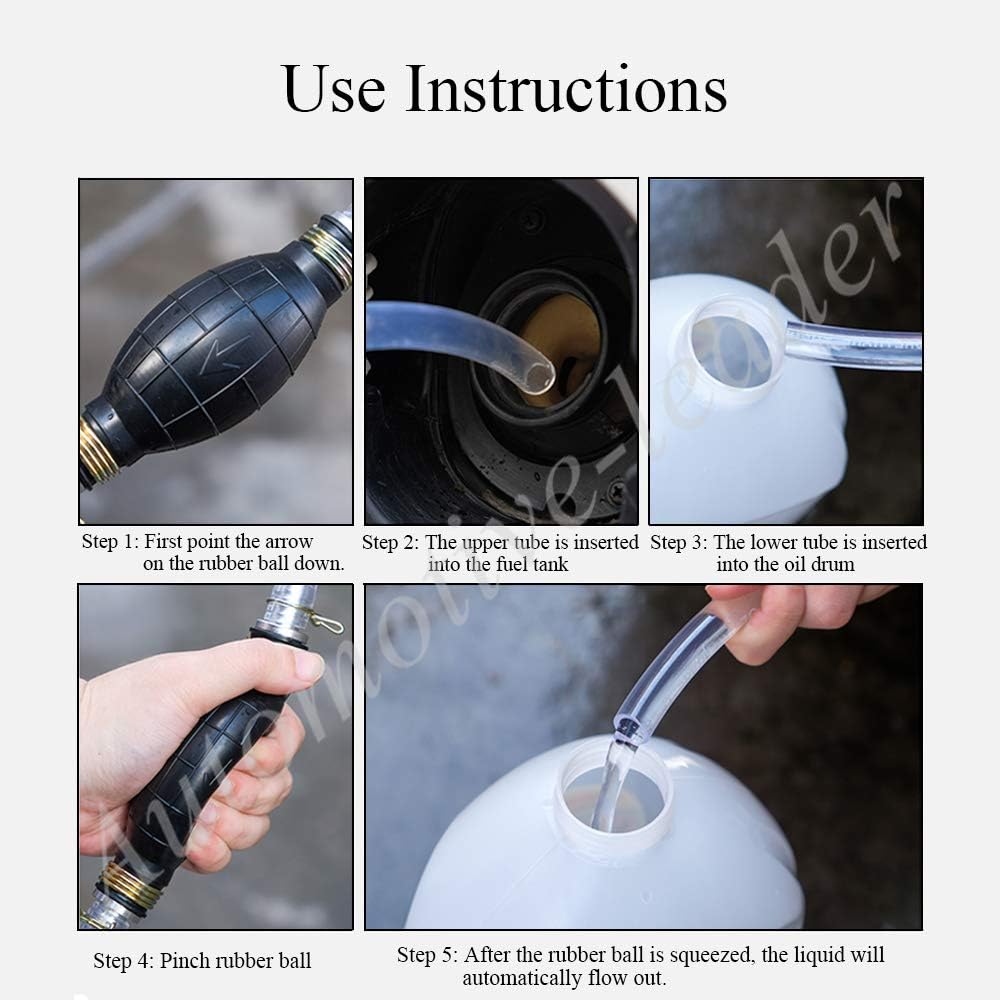 Use Instructions

Step 1: First point the arrow on the rubber ball down.

Step 2: The upper tube is inserted into the fuel tank

Step 3: The lower tube is inserted into the oil drum

Step 4: Pinch rubber ball

Step 5: After the rubber ball is squeezed, the liquid will automatically flow out.

Automotive-leader