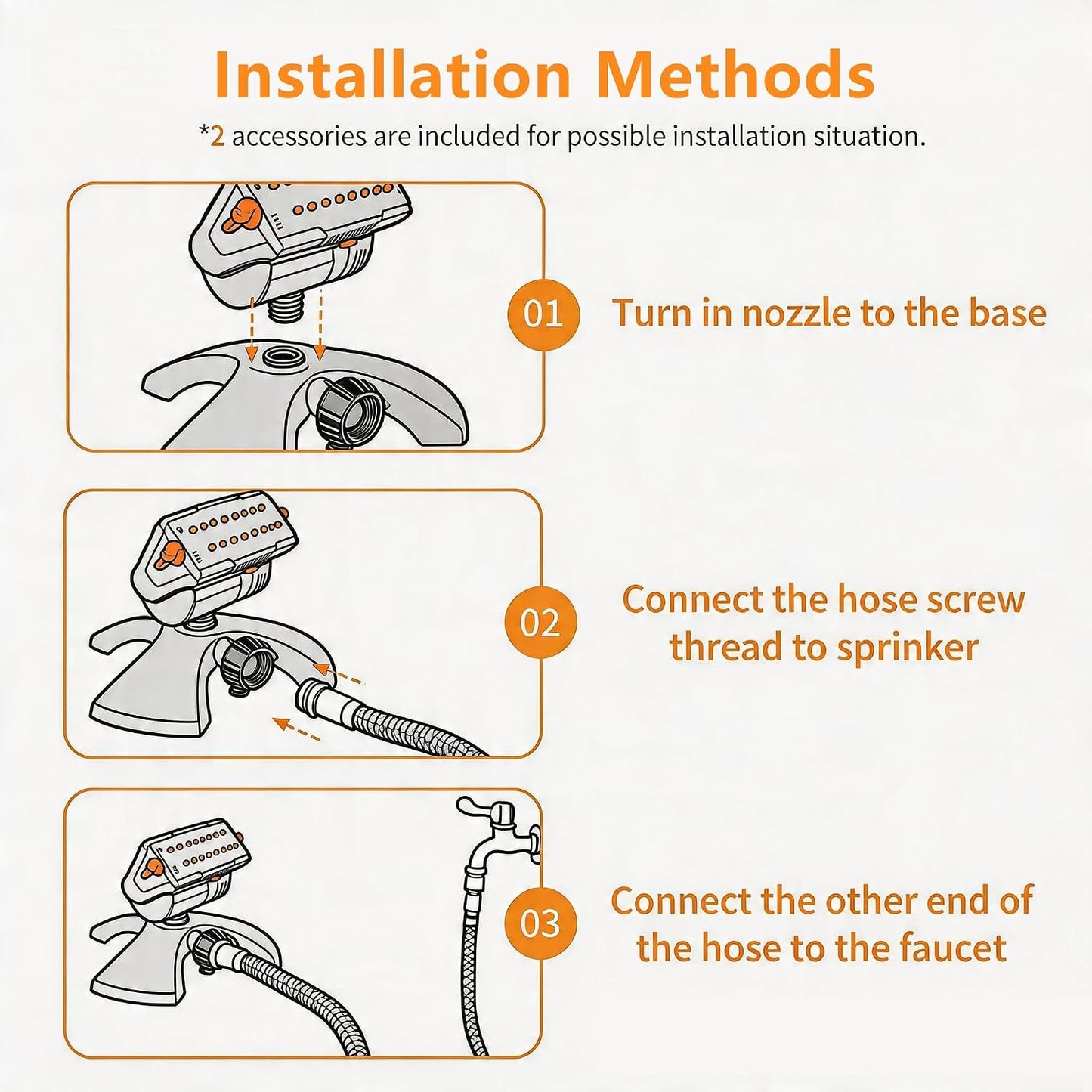 Installation Methods

*2 accessories are included for possible installation situation.

01

Turn in nozzle to the base

02

Connect the hose screw thread to sprinker

03

Connect the other end of the hose to the faucet