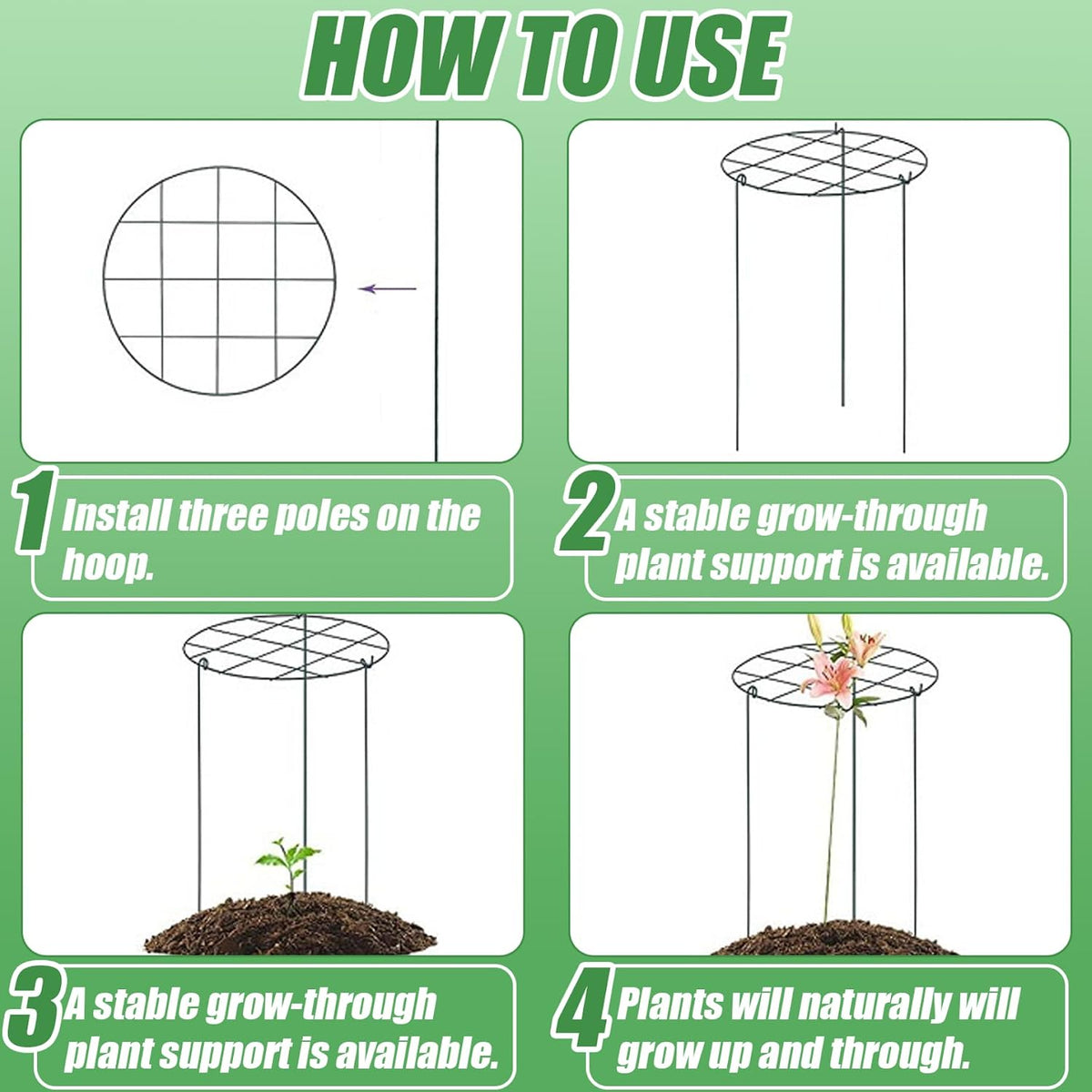 HOW TO USE

1 Install three poles on the hoop.

2 A stable grow-through plant support is available.

3 A stable grow-through plant support is available.

4 Plants will naturally will grow up and through.