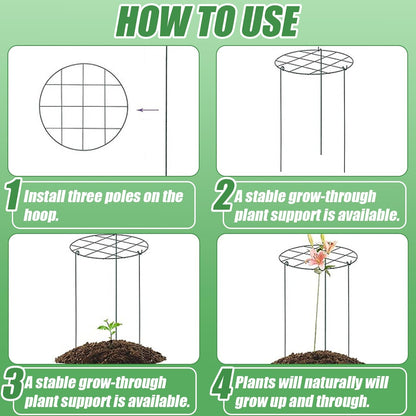 HOW TO USE

1 Install three poles on the hoop.

2 A stable grow-through plant support is available.

3 A stable grow-through plant support is available.

4 Plants will naturally will grow up and through.