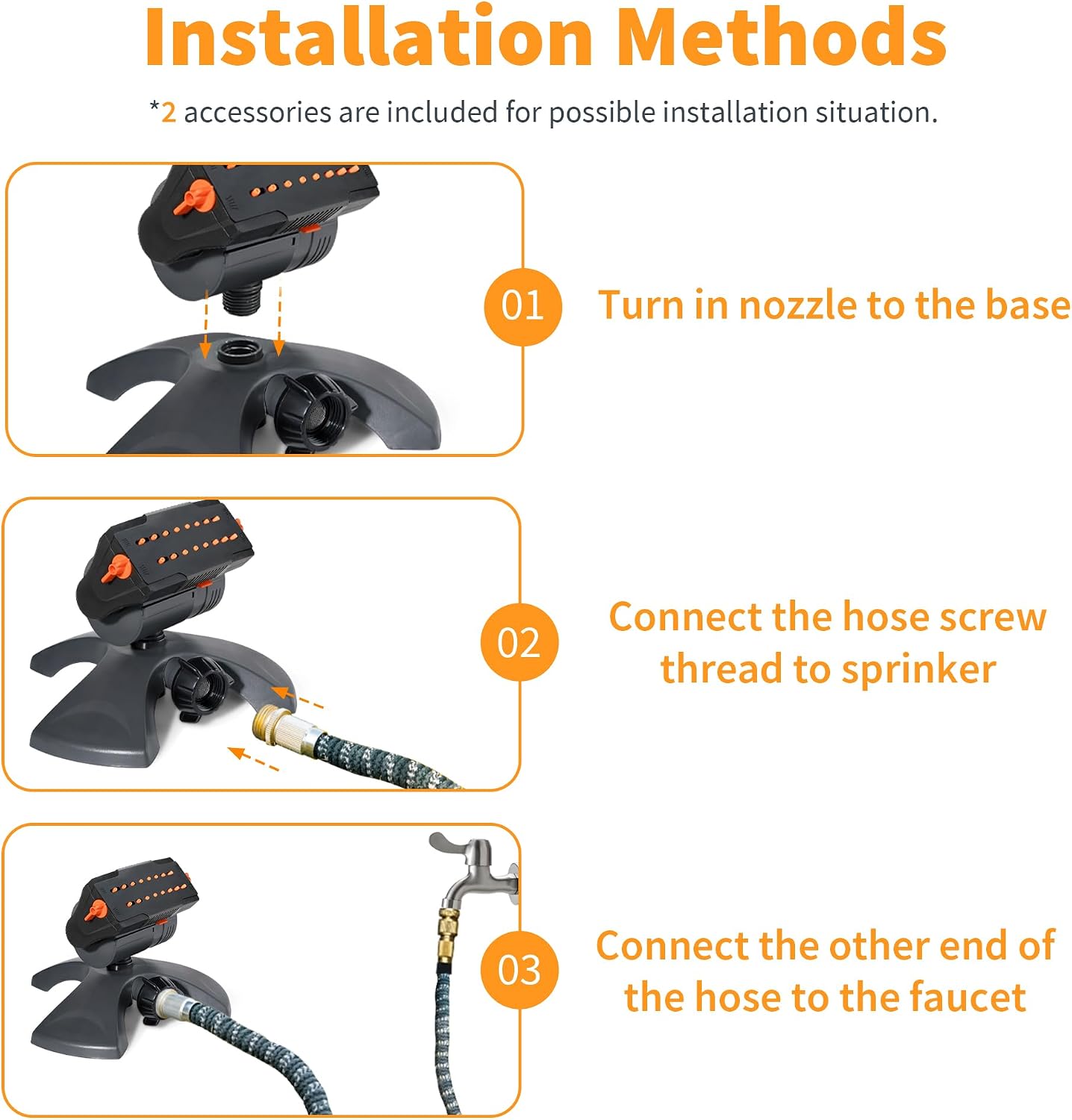 Installation Methods

*2 accessories are included for possible installation situation.

01

Turn in nozzle to the base

02

Connect the hose screw thread to sprinker

03

Connect the other end of the hose to the faucet