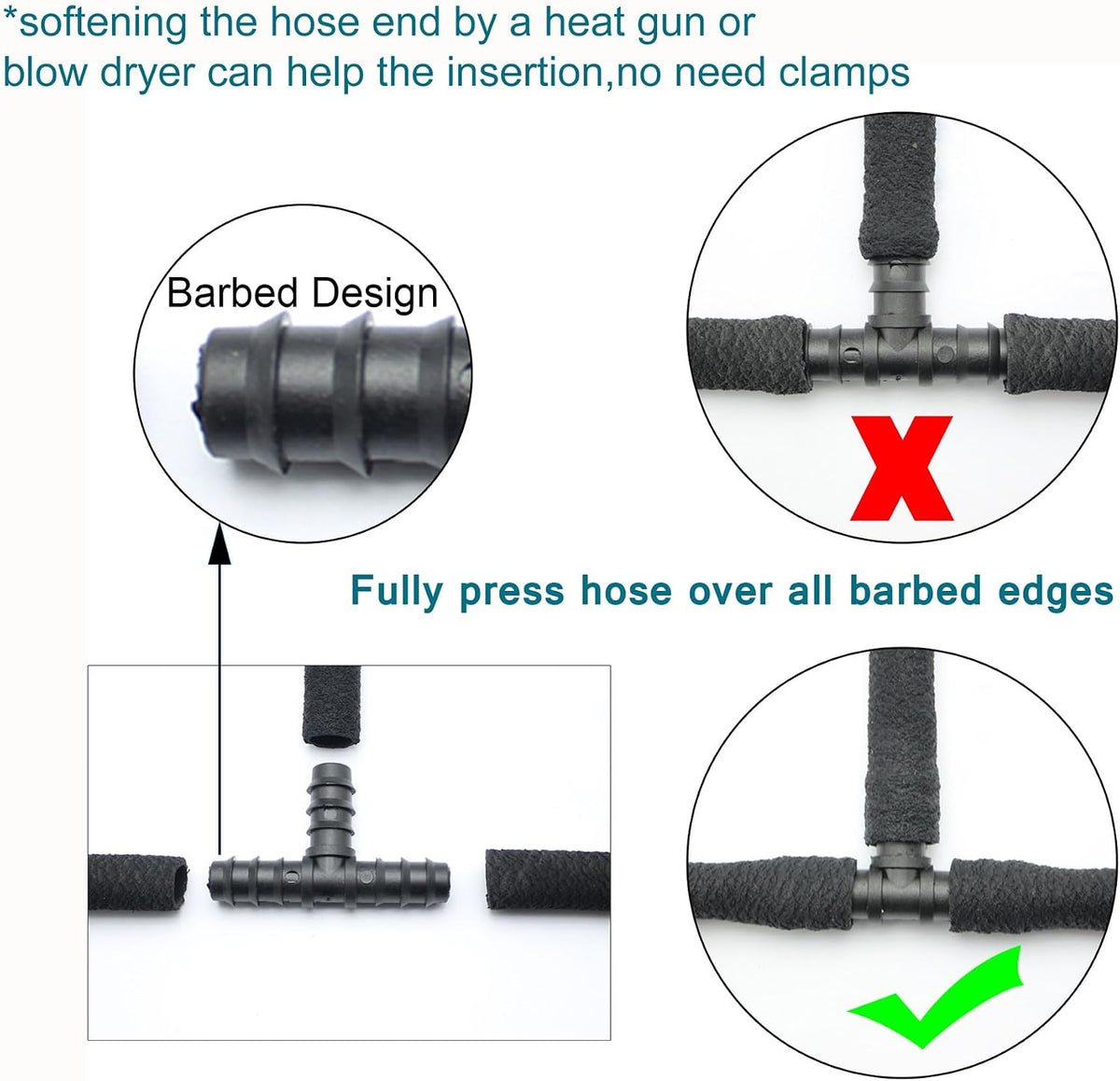 *softening the hose end by a heat gun or blow dryer can help the insertion,no need clamps

Barbed Design

Fully press hose over all barbed edges