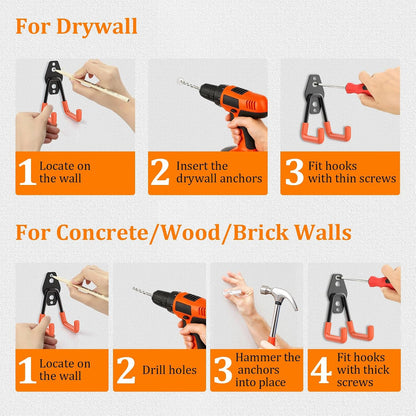 For Drywall

1 Locate on the wall

2 Insert the drywall anchors

3 Fit hooks with thin screws

For Concrete/Wood/Brick Walls

1 Locate on the wall

2 Drill holes

3 Hammer the anchors into place

4 Fit hooks with thick screws