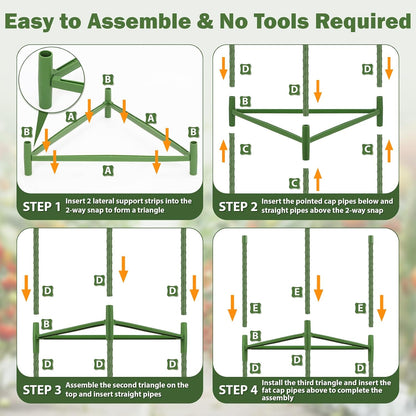 Easy to Assemble & No Tools Required

B
A
A
B
B
A

STEP 1 Insert 2 lateral support strips into the 2-way snap to form a triangle

D
D
D
B
C
C
C

STEP 2 Insert the pointed cap pipes below and straight pipes above the 2-way snap

D
D
D
B
D
D
D

STEP 3 Assemble the second triangle on the top and insert straight pipes

E
E
E
B
D
D
D

STEP 4 Install the third triangle and insert the fat cap pipes above to complete the assembly