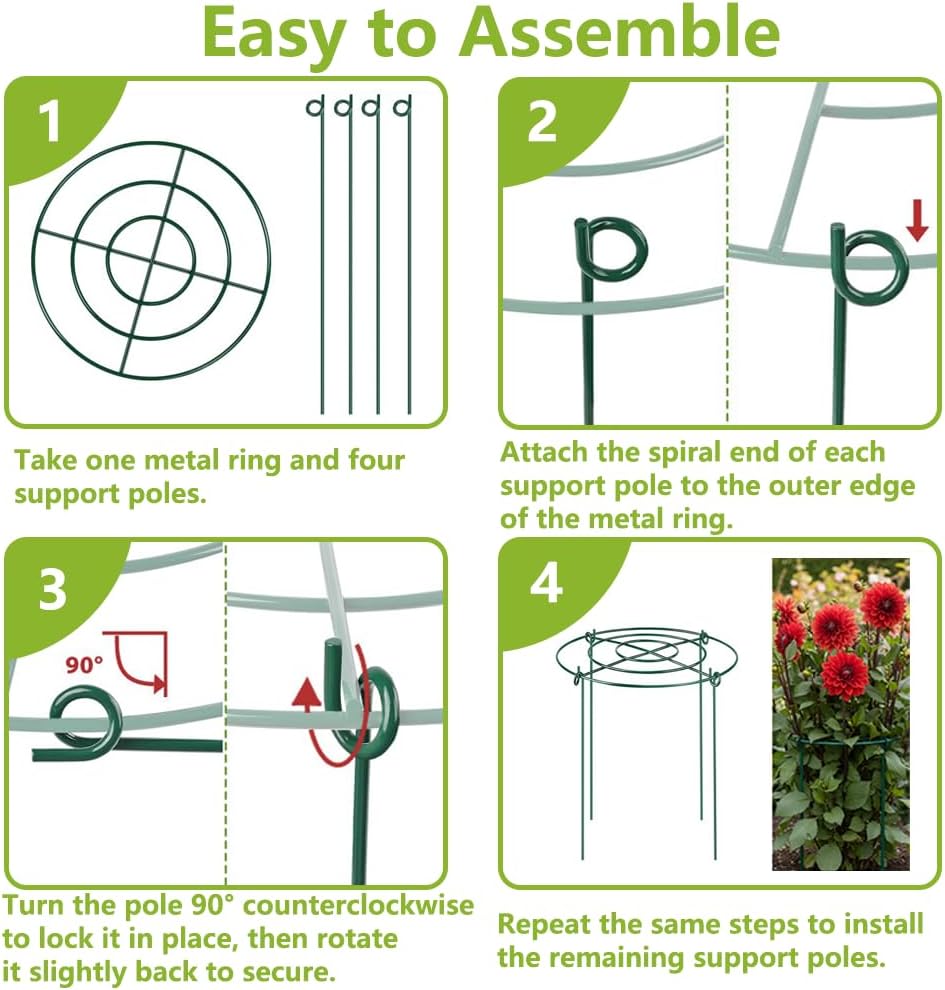 Easy to Assemble

1

Take one metal ring and four support poles.

2

Attach the spiral end of each support pole to the outer edge of the metal ring.

3

90°

Turn the pole 90° counterclockwise to lock it in place, then rotate it slightly back to secure.

4

Repeat the same steps to install the remaining support poles.