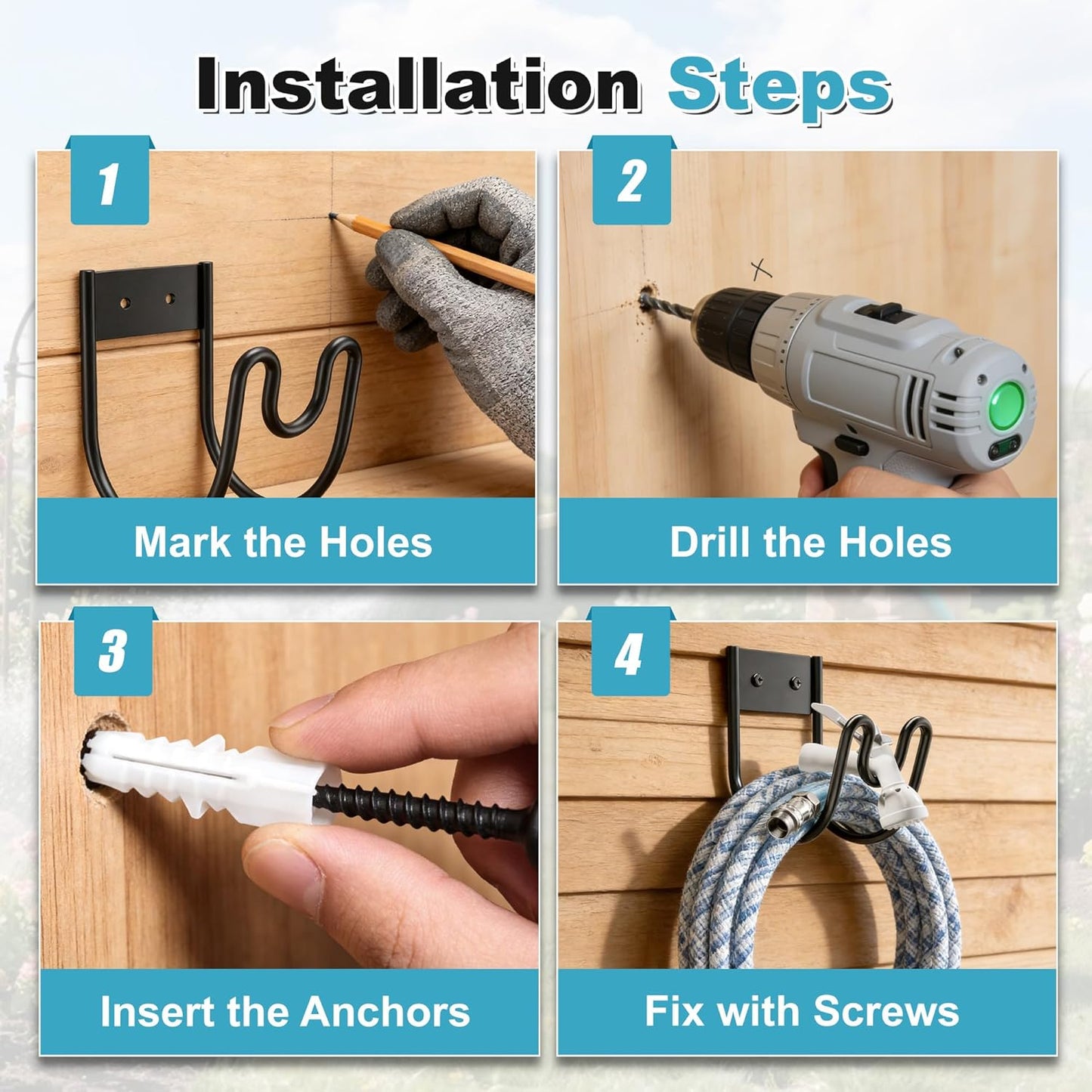 Installation Steps

1

Mark the Holes

2

Drill the Holes

3

Insert the Anchors

4

Fix with Screws