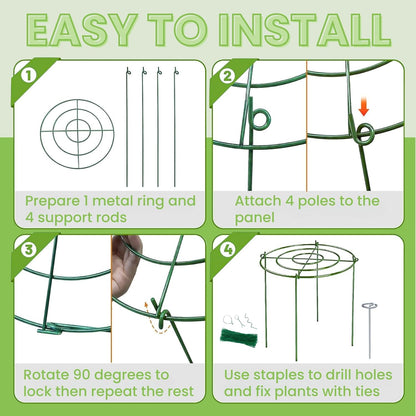 EASY TO INSTALL

1

Prepare 1 metal ring and 4 support rods

2

Attach 4 poles to the panel

3

Rotate 90 degrees to lock then repeat the rest

4

Use staples to drill holes and fix plants with ties