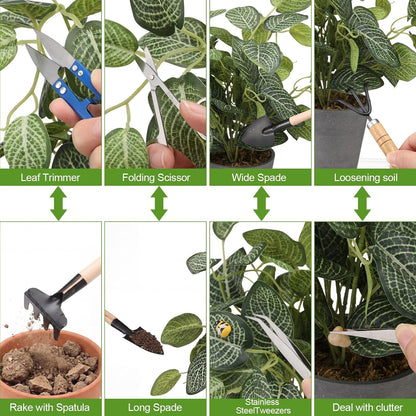 Leaf Trimmer

Folding Scissor

Wide Spade

Loosening soil

Rake with Spatula

Long Spade

Stainless SteelTweezers

Deal with clutter