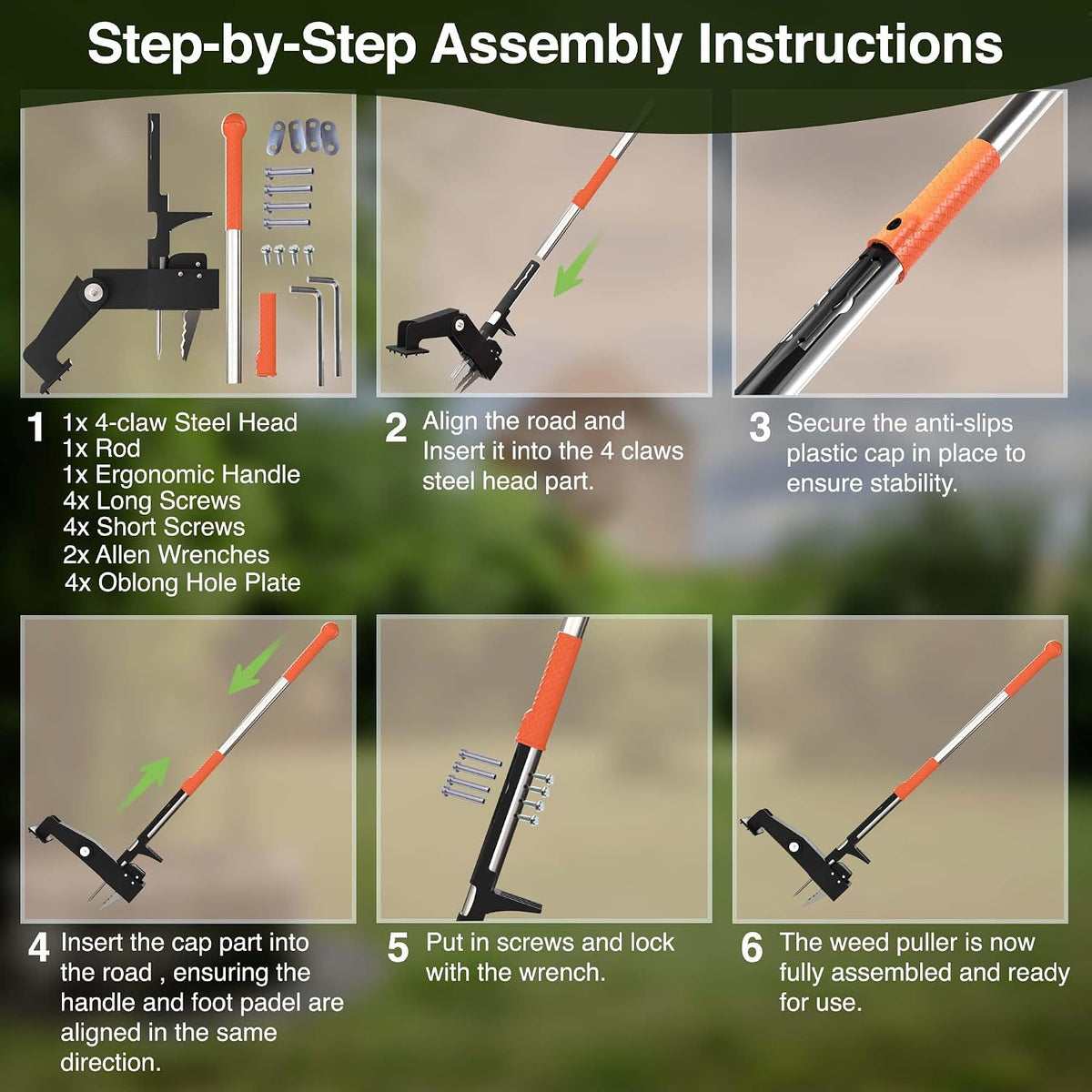 Step-by-Step Assembly Instructions

1 1x 4-claw Steel Head
1x Rod
1x Ergonomic Handle
4x Long Screws
4x Short Screws
2x Allen Wrenches
4x Oblong Hole Plate

2 Align the road and Insert it into the 4 claws steel head part.

3 Secure the anti-slips plastic cap in place to ensure stability.

4 Insert the cap part into the road , ensuring the handle and foot padel are aligned in the same direction.

5 Put in screws and lock with the wrench.

6 The weed puller is now fully assembled and ready for use.