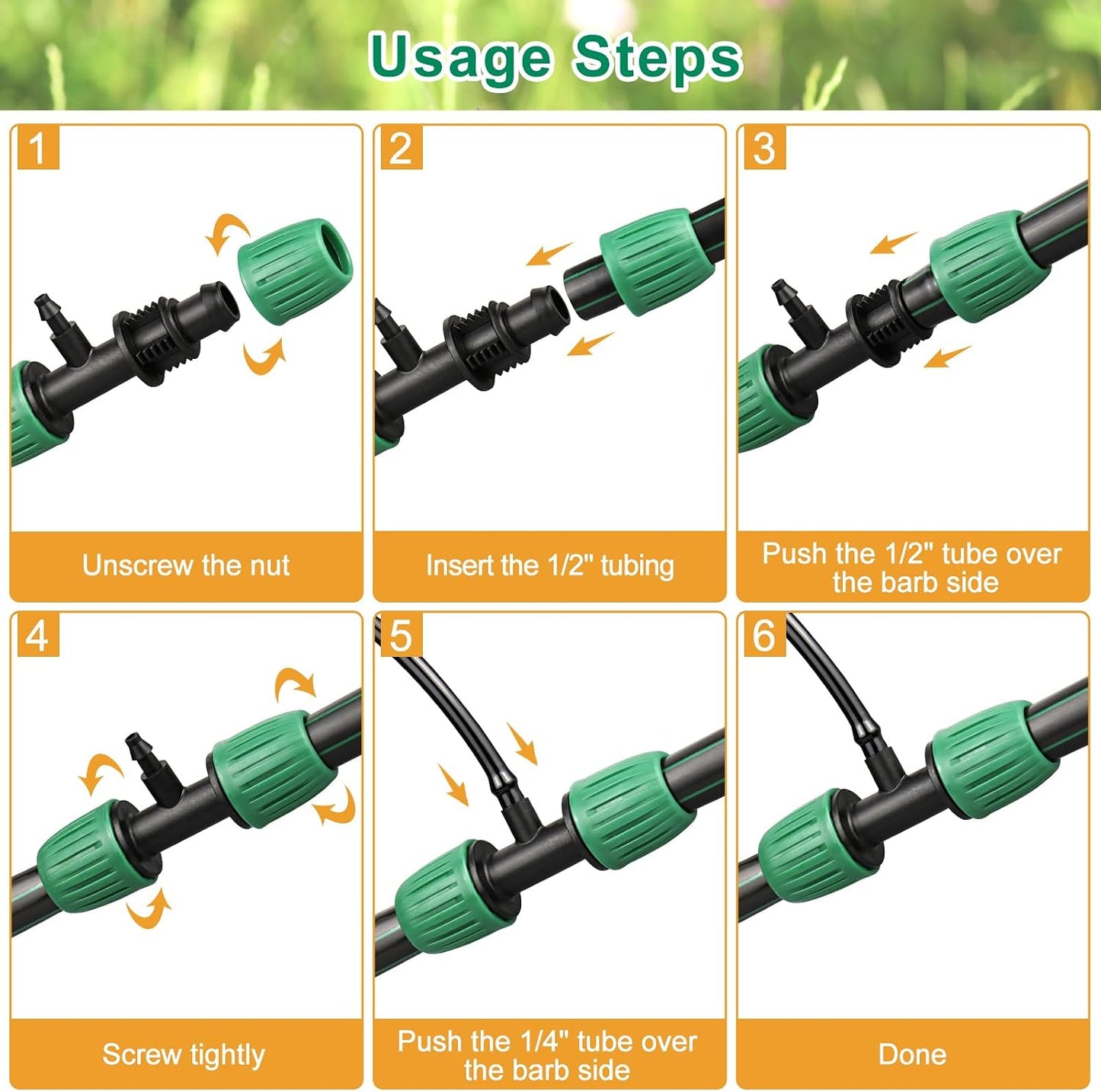 Usage Steps

1

Unscrew the nut

2

Insert the 1/2" tubing

3

Push the 1/2" tube over the barb side

4

Screw tightly

5

Push the 1/4" tube over the barb side

6

Done