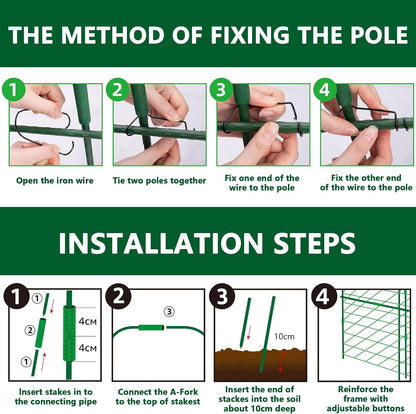 THE METHOD OF FIXING THE POLE

1

Open the iron wire

2

Tie two poles together

3

Fix one end of the wire to the pole

4

Fix the other end of the wire to the pole

INSTALLATION STEPS

1

①

②

①

4CM

4CM

Insert stakes in to the connecting pipe

2

③

Connect the A-Fork to the top of stakest

3

10cm

Insert the end of stackes into the soil about 10cm deep

4

Reinforce the frame with adjustable buttons