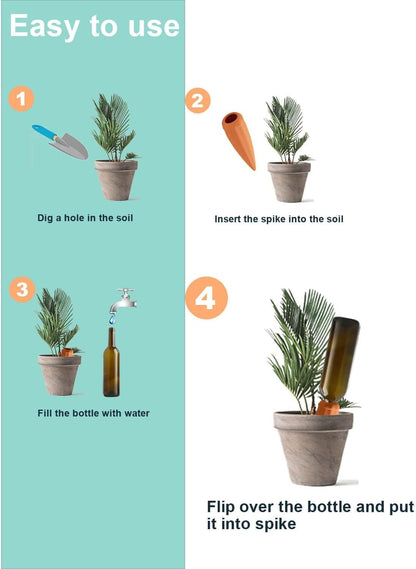 Easy to use

1

Dig a hole in the soil

2

Insert the spike into the soil

3

Fill the bottle with water

4

Flip over the bottle and put it into spike