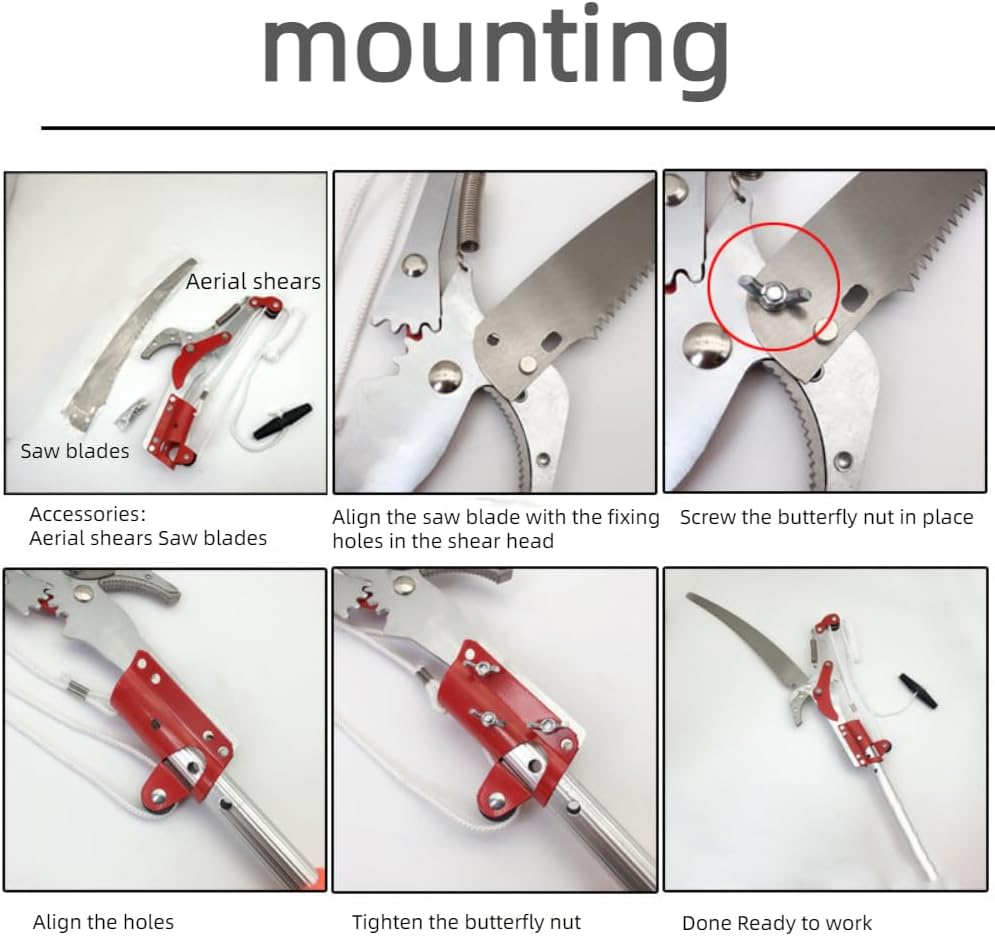 mounting

Aerial shears

Saw blades

Accessories:
Aerial shears Saw blades

Align the saw blade with the fixing holes in the shear head

Screw the butterfly nut in place

Align the holes

Tighten the butterfly nut

Done Ready to work