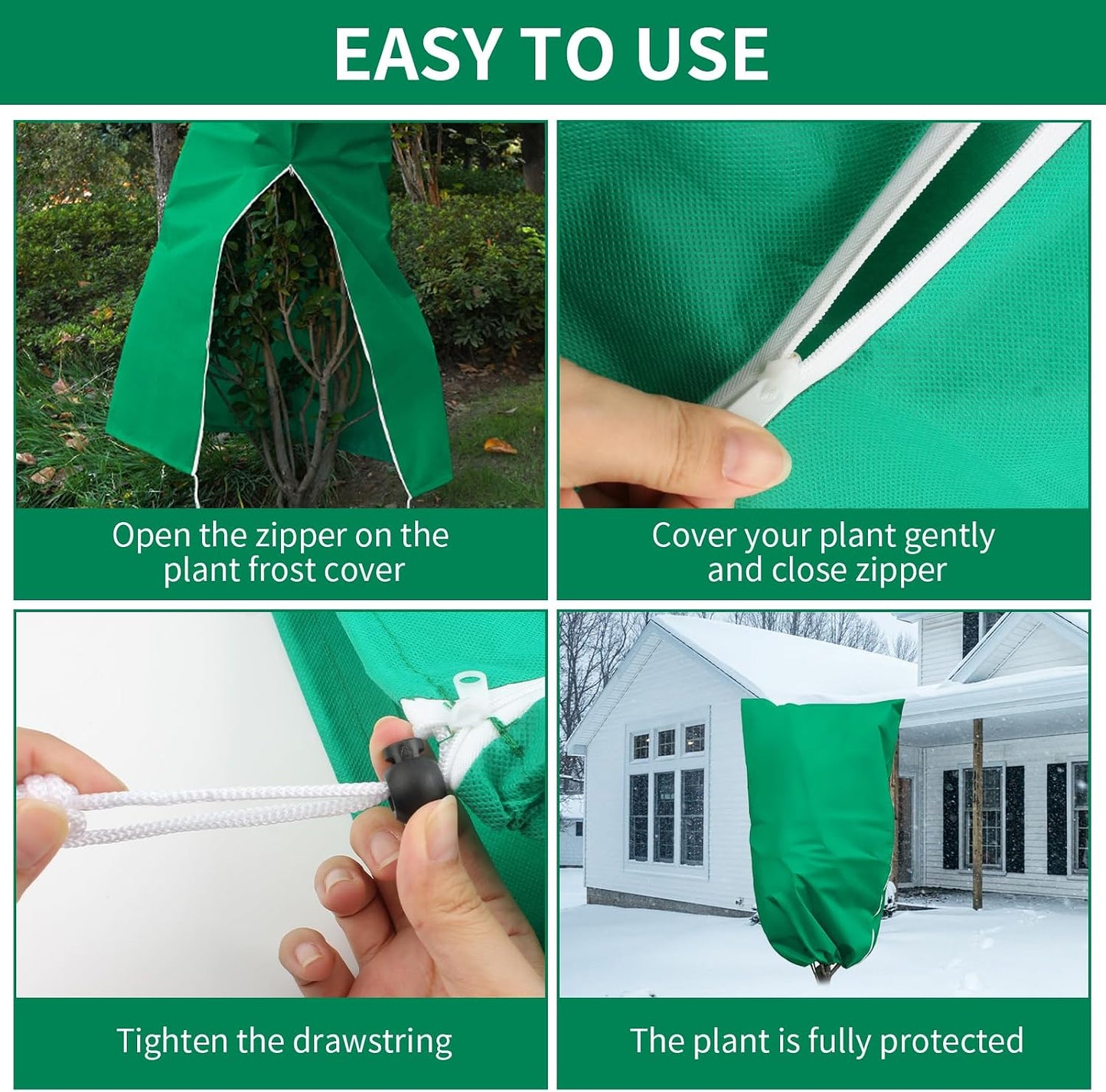 EASY TO USE

Open the zipper on the plant frost cover

Cover your plant gently and close zipper

Tighten the drawstring

The plant is fully protected