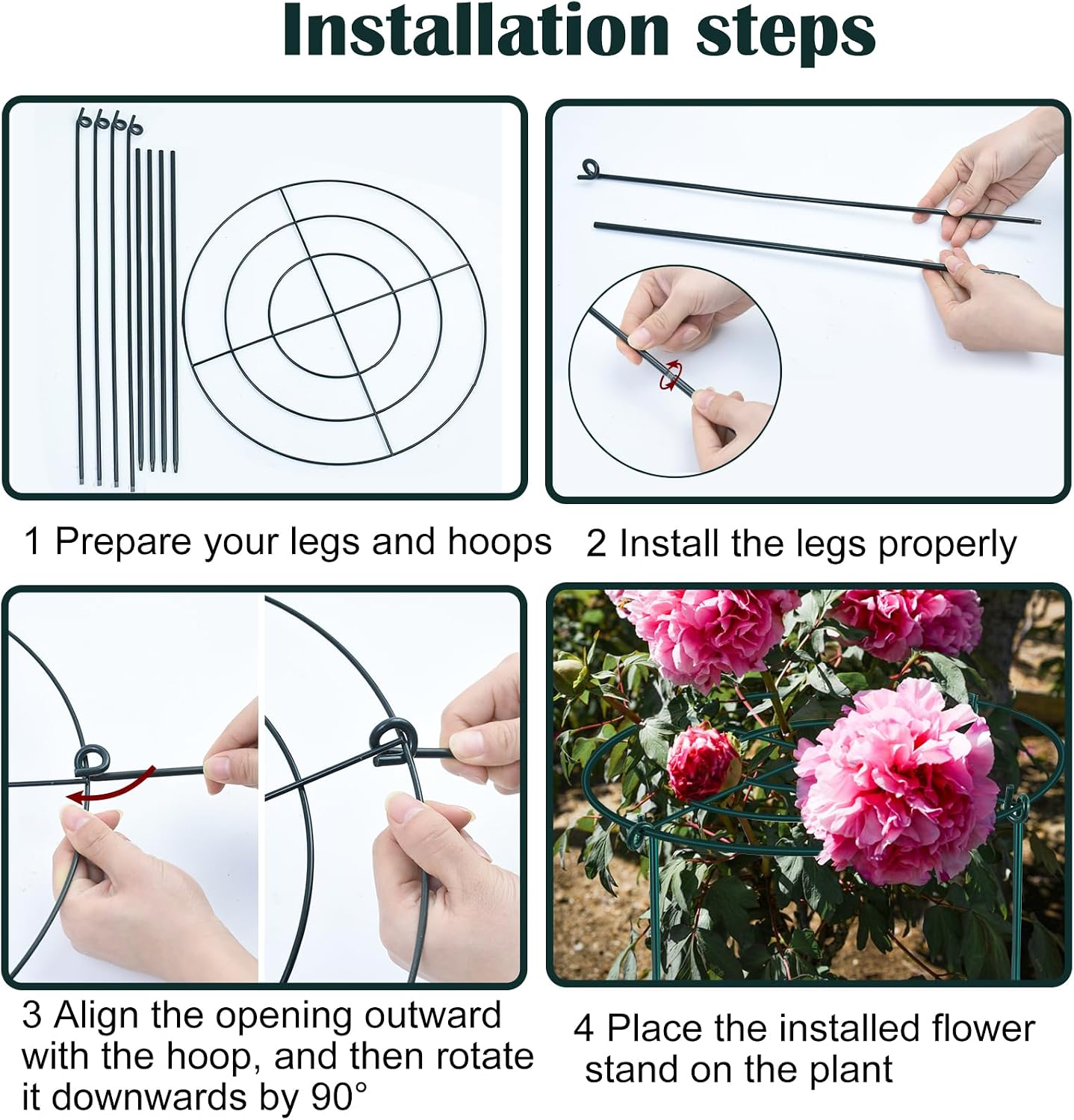 Installation steps

1 Prepare your legs and hoops

2 Install the legs properly

3 Align the opening outward with the hoop, and then rotate it downwards by 90°

4 Place the installed flower stand on the plant