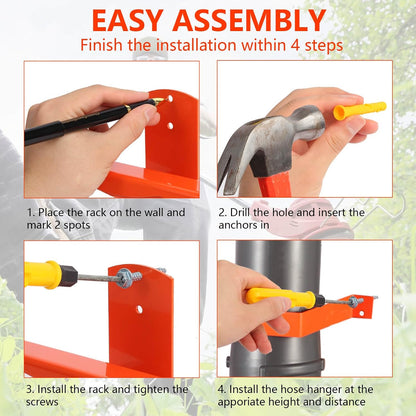 EASY ASSEMBLY
Finish the installation within 4 steps

1. Place the rack on the wall and mark 2 spots

2. Drill the hole and insert the anchors in

3. Install the rack and tighten the screws

4. Install the hose hanger at the apporiate height and distance