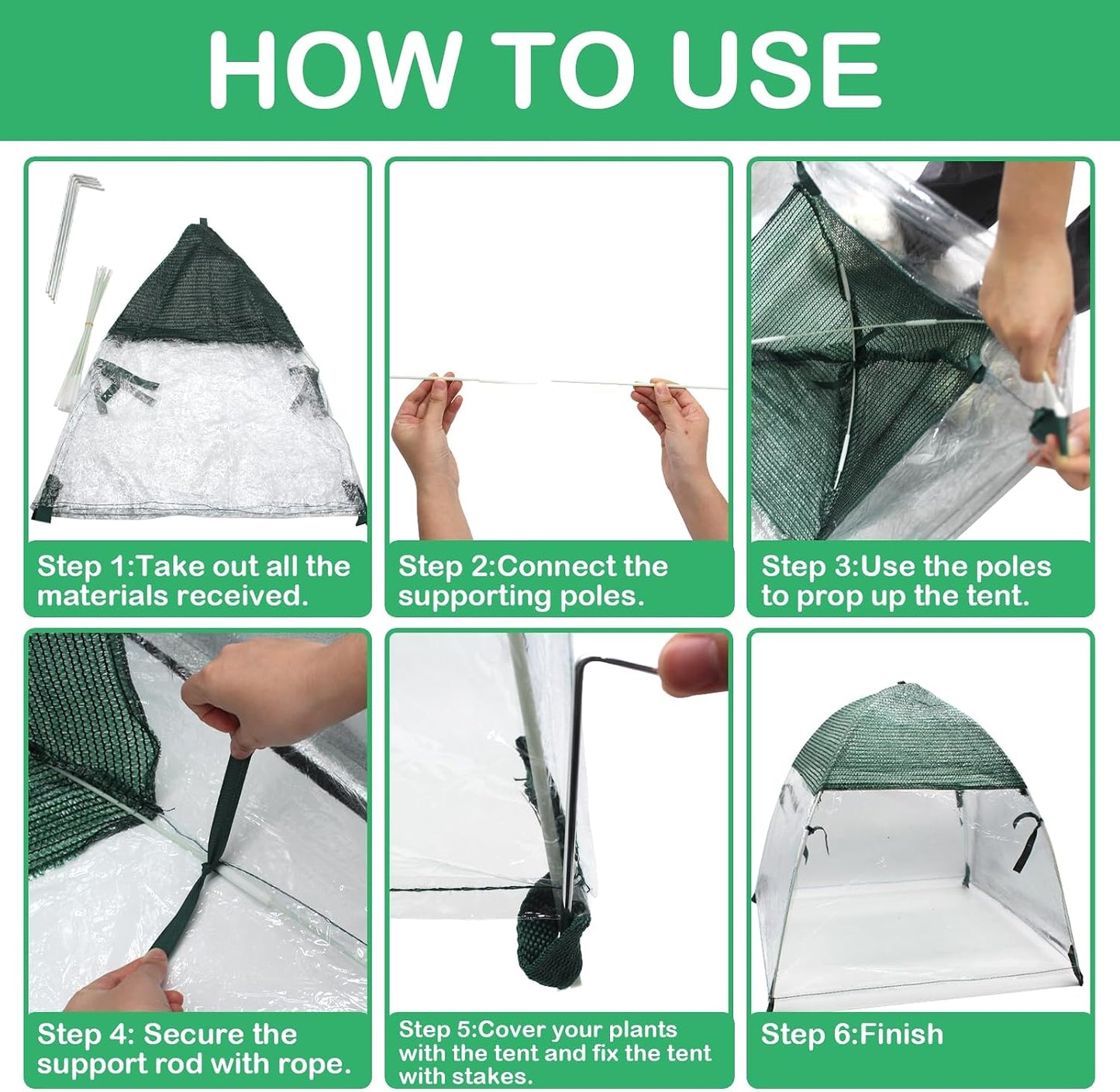 HOW TO USE

Step 1:Take out all the materials received.

Step 2:Connect the supporting poles.

Step 3:Use the poles to prop up the tent.

Step 4: Secure the support rod with rope.

Step 5:Cover your plants with the tent and fix the tent with stakes.

Step 6:Finish