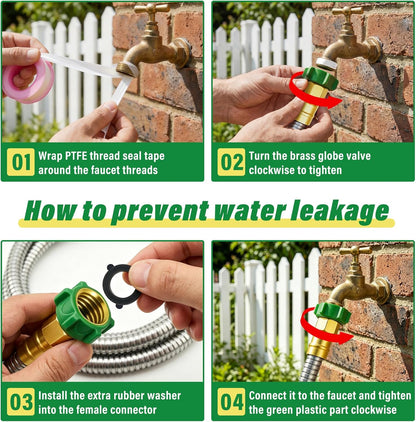 01 Wrap PTFE thread seal tape around the faucet threads

02 Turn the brass globe valve clockwise to tighten

How to prevent water leakage

03 Install the extra rubber washer into the female connector

04 Connect it to the faucet and tighten the green plastic part clockwise