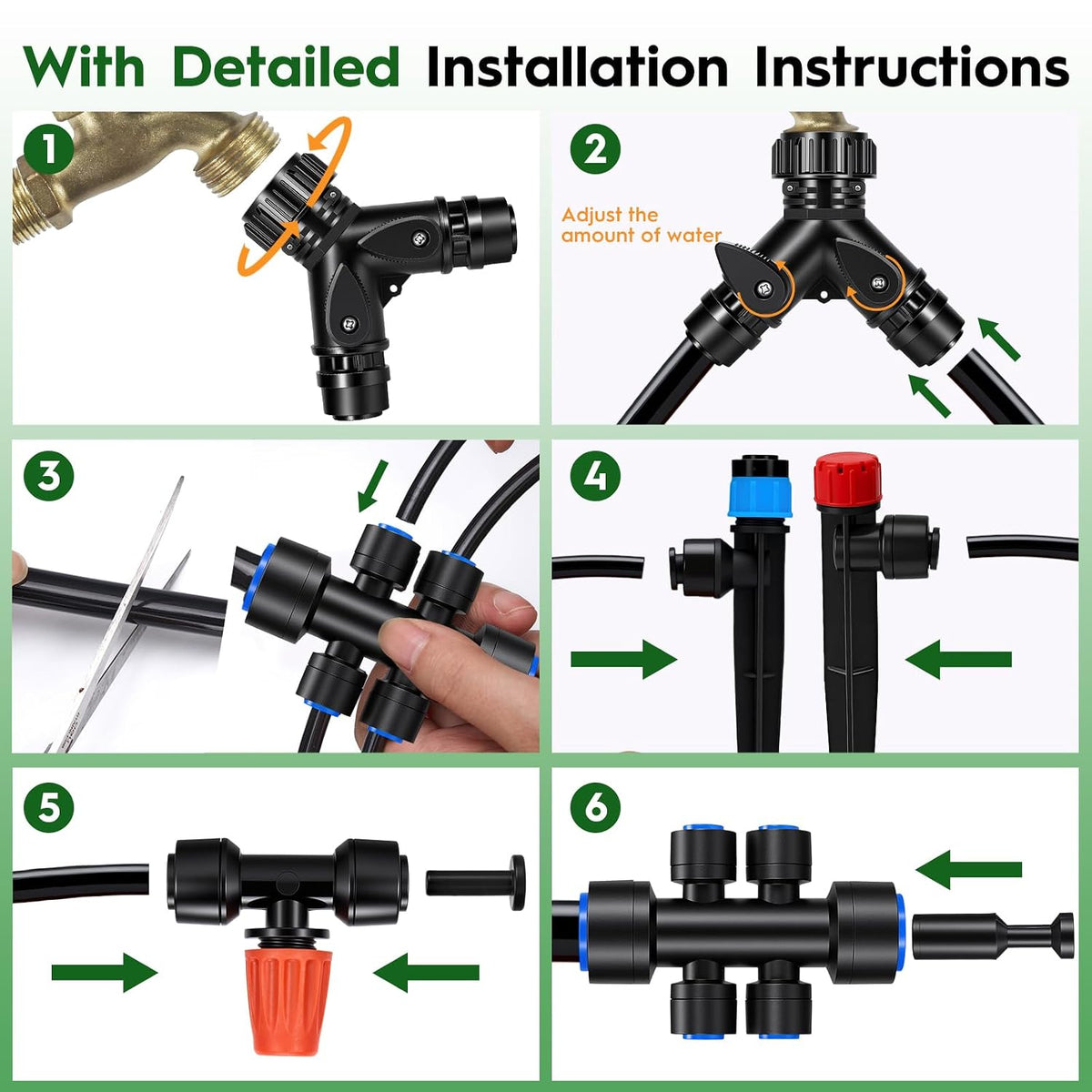 With Detailed Installation Instructions

1

2

Adjust the amount of water

3

4

5

6