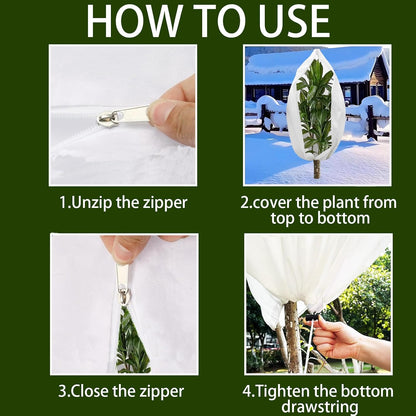 HOW TO USE

1.Unzip the zipper

2.cover the plant from top to bottom

3.Close the zipper

4.Tighten the bottom drawstring