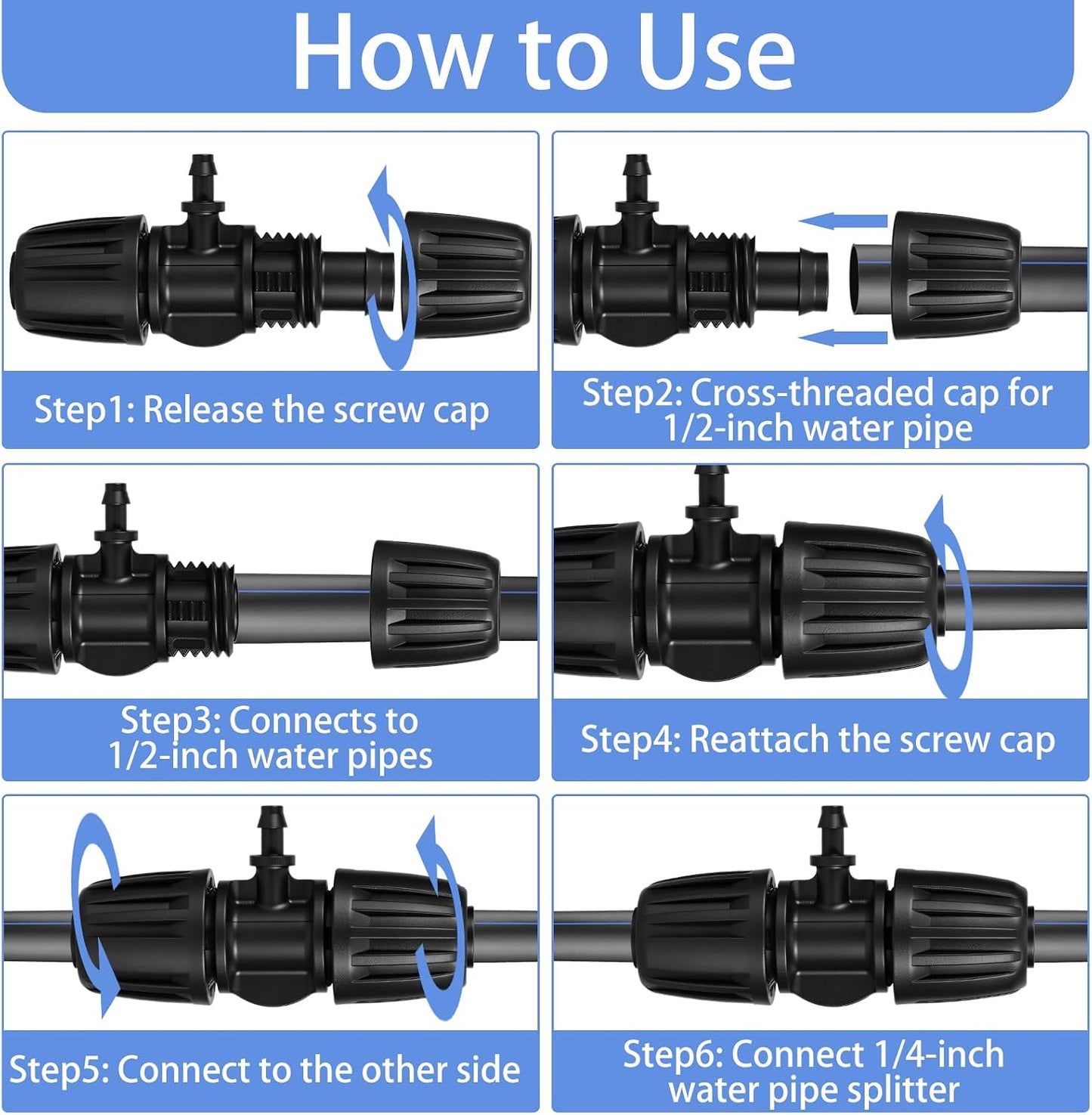 How to Use

Step1: Release the screw cap

Step2: Cross-threaded cap for 1/2-inch water pipe

Step3: Connects to 1/2-inch water pipes

Step4: Reattach the screw cap

Step5: Connect to the other side

Step6: Connect 1/4-inch water pipe splitter