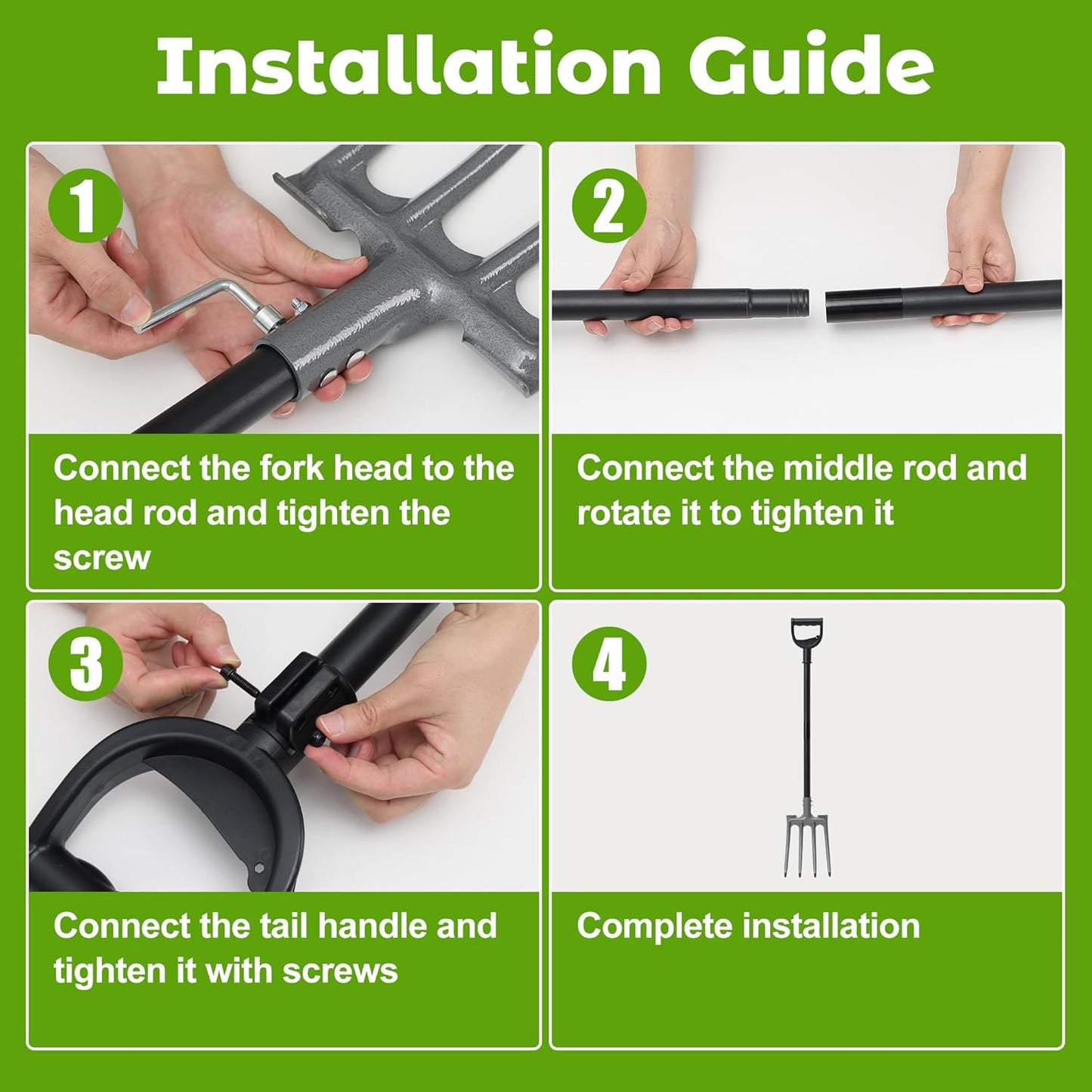 Installation Guide

1

Connect the fork head to the head rod and tighten the screw

2

Connect the middle rod and rotate it to tighten it

3

Connect the tail handle and tighten it with screws

4

Complete installation