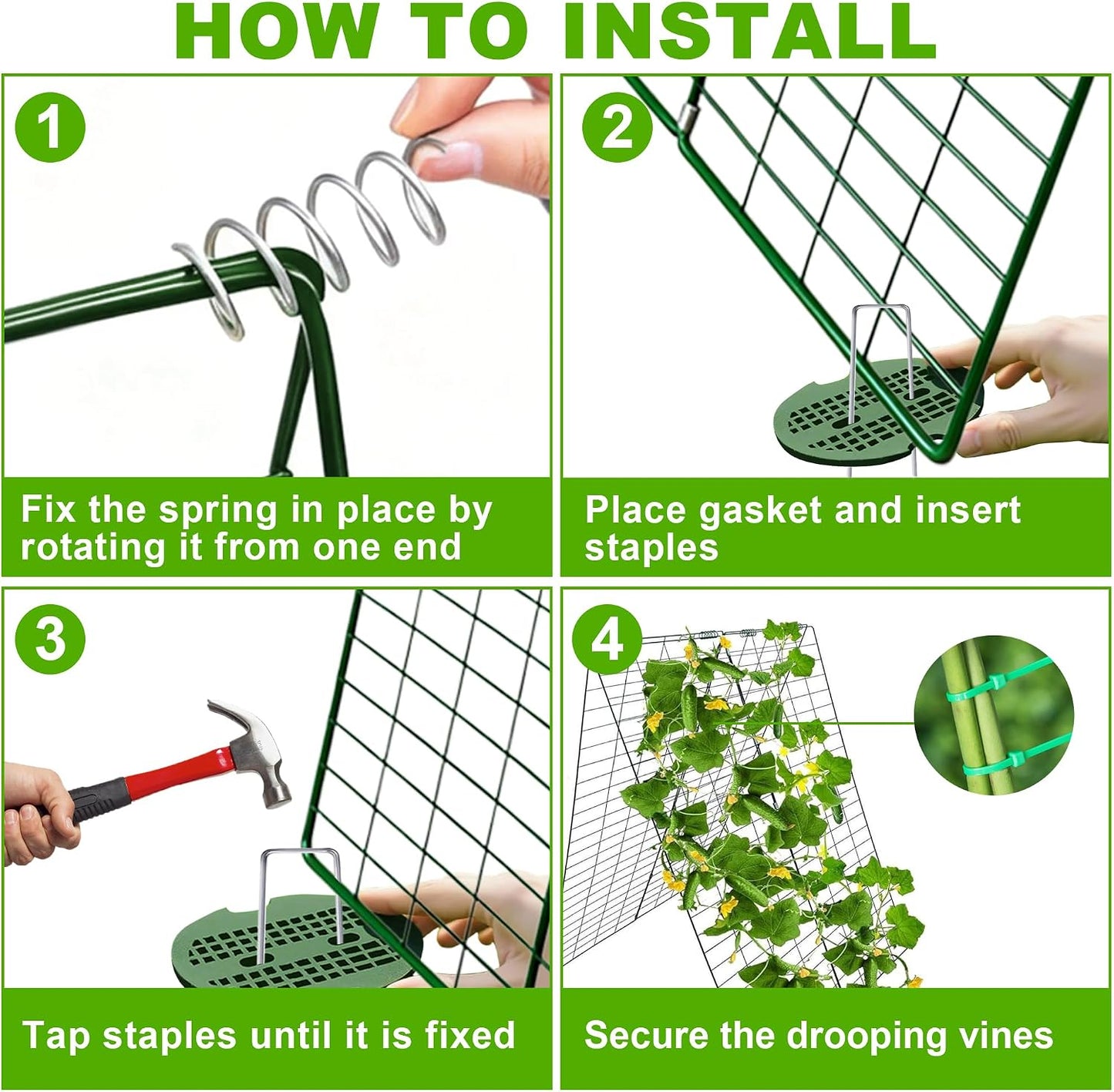 HOW TO INSTALL

1

Fix the spring in place by rotating it from one end

2

Place gasket and insert staples

3

Tap staples until it is fixed

4

Secure the drooping vines