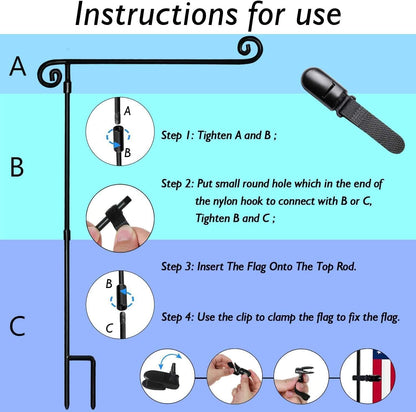 Instructions for use

A

B

C

A

B

Step 1: Tighten A and B ;

Step 2: Put small round hole which in the end of the nylon hook to connect with B or C, Tighten B and C ;

Step 3: Insert The Flag Onto The Top Rod.

B

C

Step 4: Use the clip to clamp the flag to fix the flag.