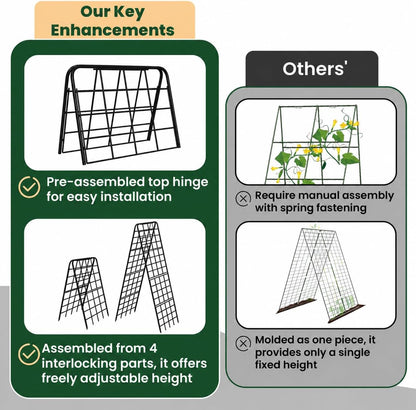 Our Key Enhancements

Pre-assembled top hinge for easy installation

Assembled from 4 interlocking parts, it offers freely adjustable height

Others'

Require manual assembly with spring fastening

Molded as one piece, it provides only a single fixed height