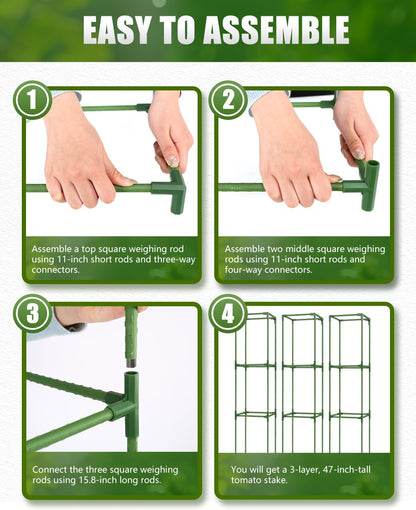 EASY TO ASSEMBLE

1

Assemble a top square weighing rod using 11-inch short rods and three-way connectors.

2

Assemble two middle square weighing rods using 11-inch short rods and four-way connectors.

3

Connect the three square weighing rods using 15.8-inch long rods.

4

You will get a 3-layer, 47-inch-tall tomato stake.