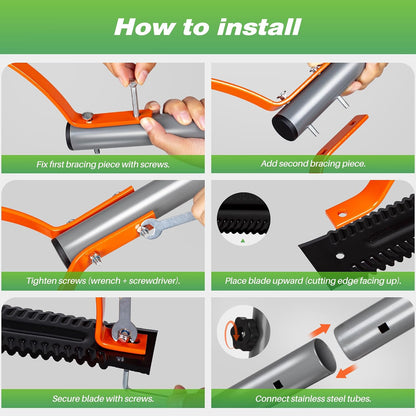 How to install

Fix first bracing piece with screws.

Add second bracing piece.

Tighten screws (wrench + screwdriver).

Place blade upward (cutting edge facing up).

Secure blade with screws.

Connect stainless steel tubes.