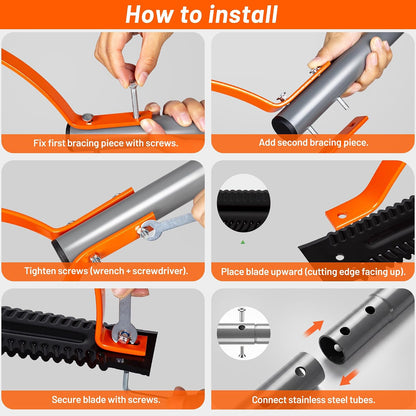 How to install

Fix first bracing piece with screws.

Add second bracing piece.

Tighten screws (wrench + screwdriver).

Place blade upward (cutting edge facing up).

Secure blade with screws.

Connect stainless steel tubes.