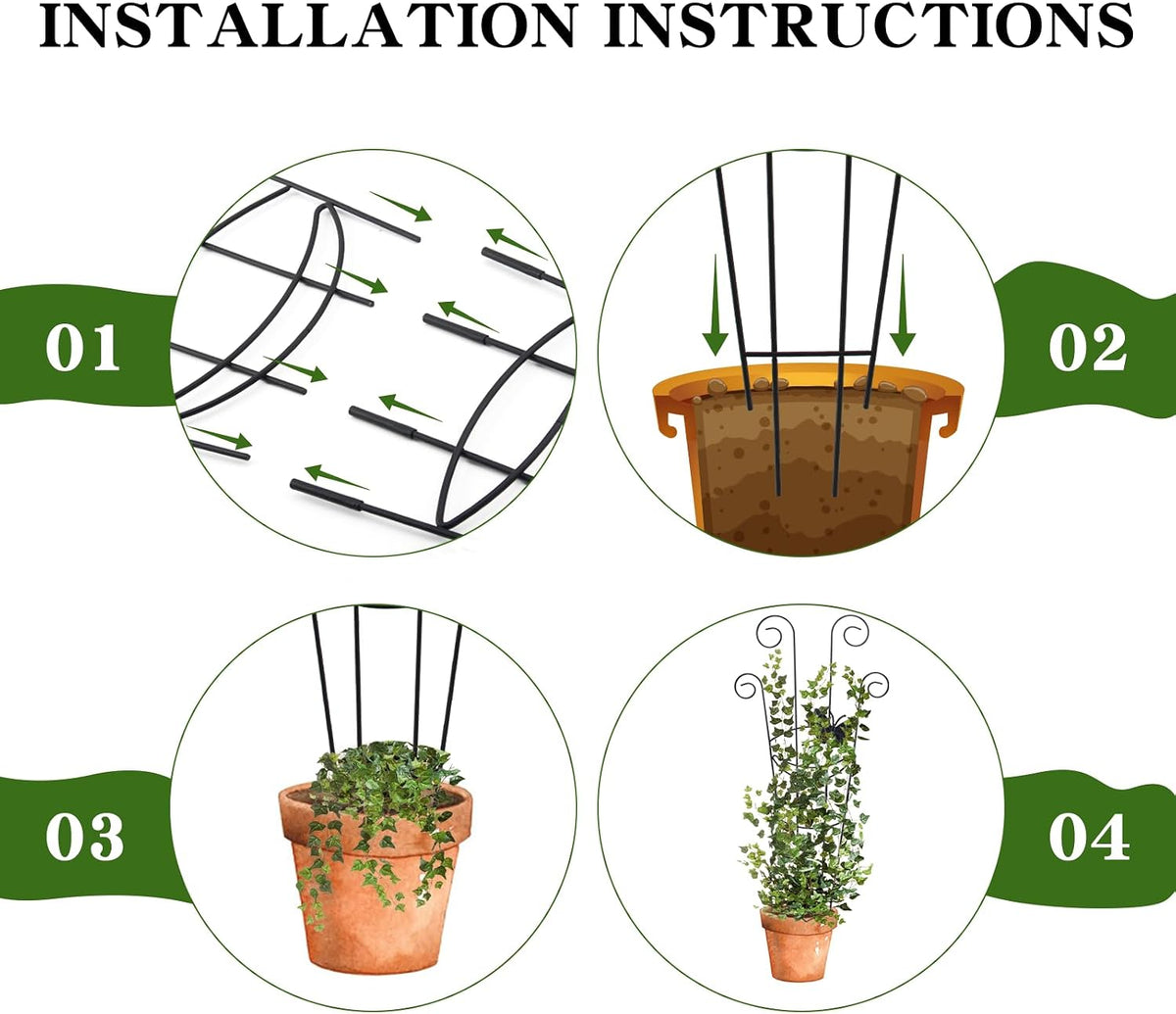 INSTALLATION INSTRUCTIONS

01

02

03

04