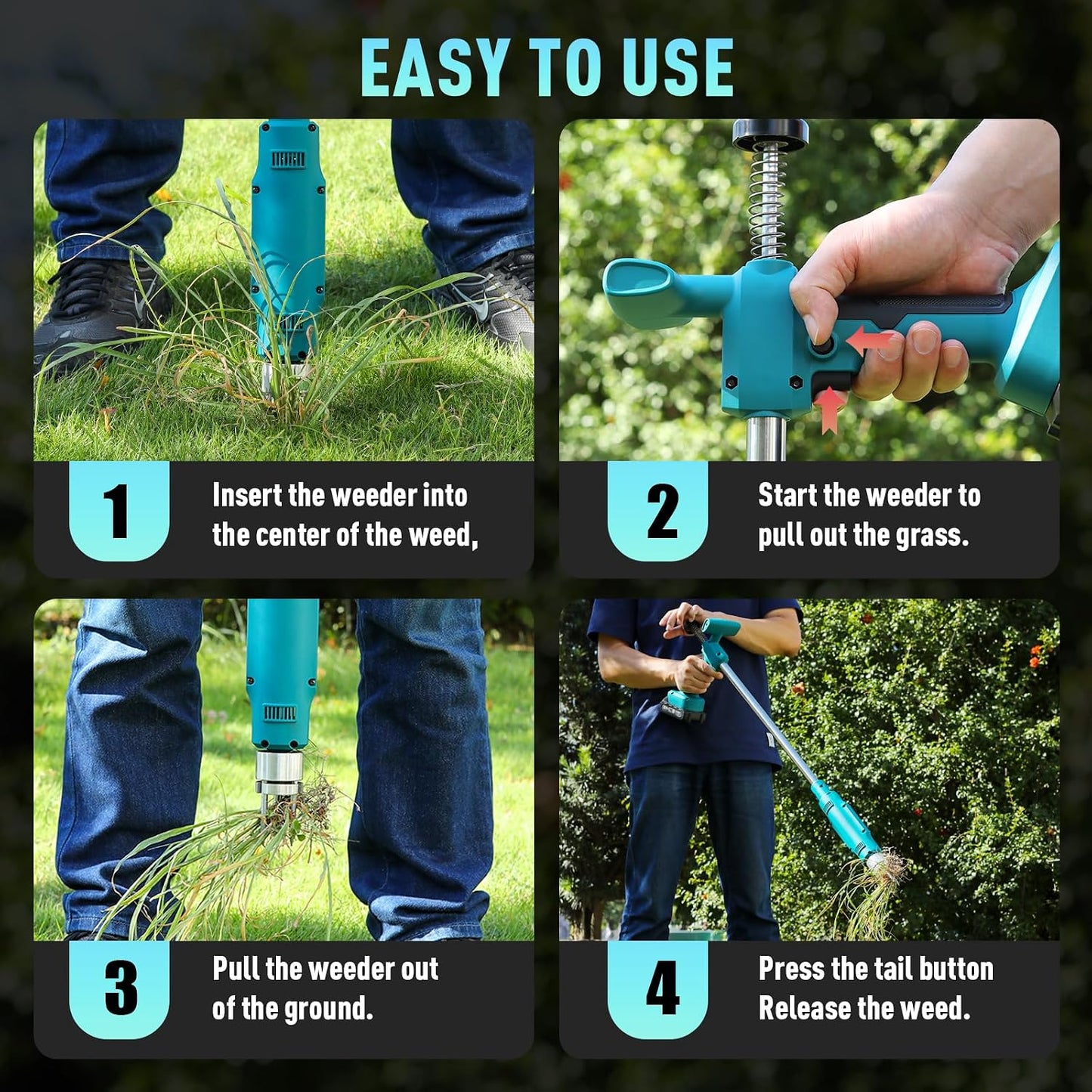 EASY TO USE

1
Insert the weeder into the center of the weed,

2
Start the weeder to pull out the grass.

3
Pull the weeder out of the ground.

4
Press the tail button Release the weed.