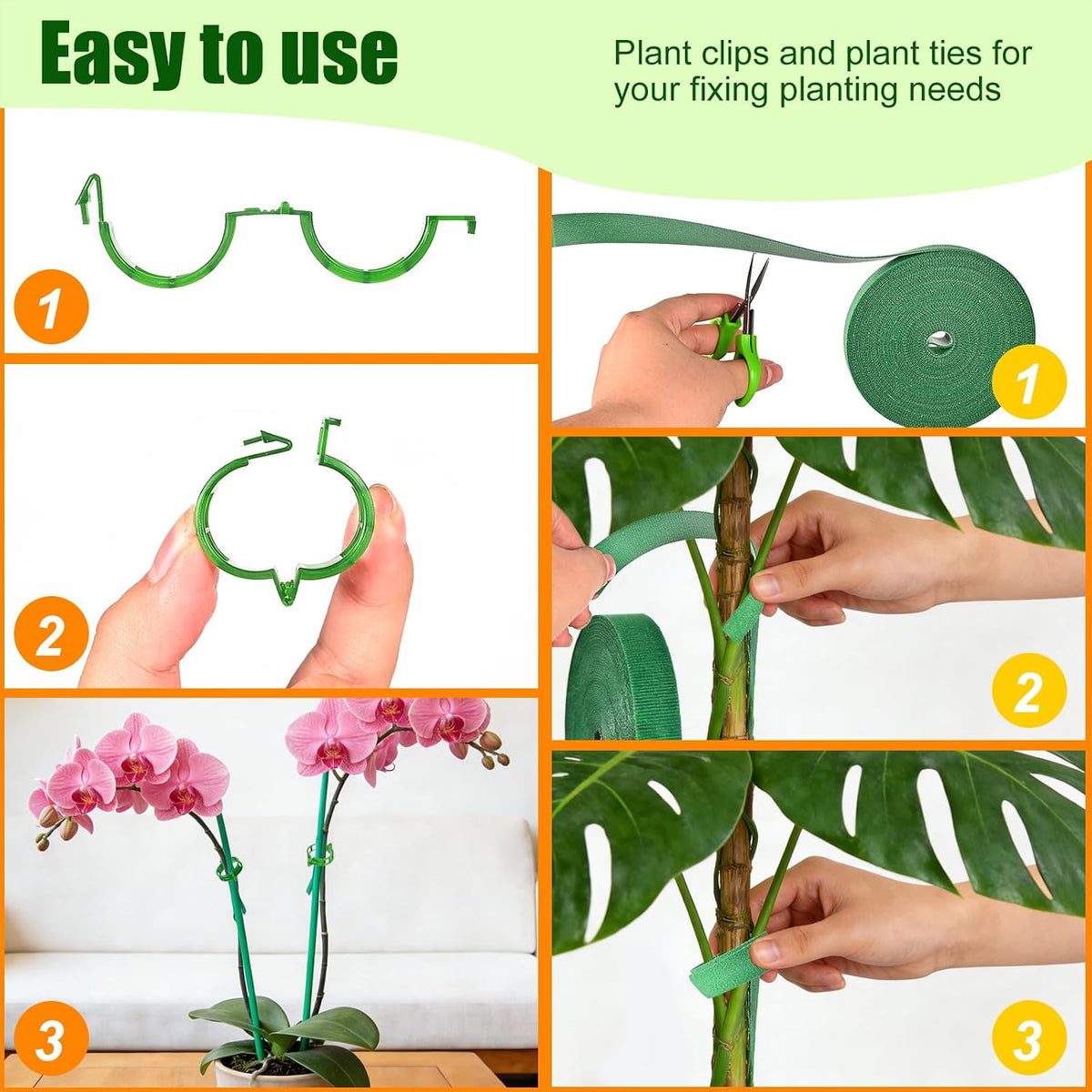 Easy to use

Plant clips and plant ties for your fixing planting needs

1

2

3

1

2

3