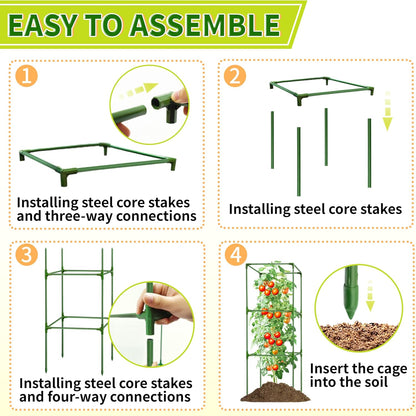 EASY TO ASSEMBLE

1

Installing steel core stakes and three-way connections

2

Installing steel core stakes

3

Installing steel core stakes and four-way connections

4

Insert the cage into the soil