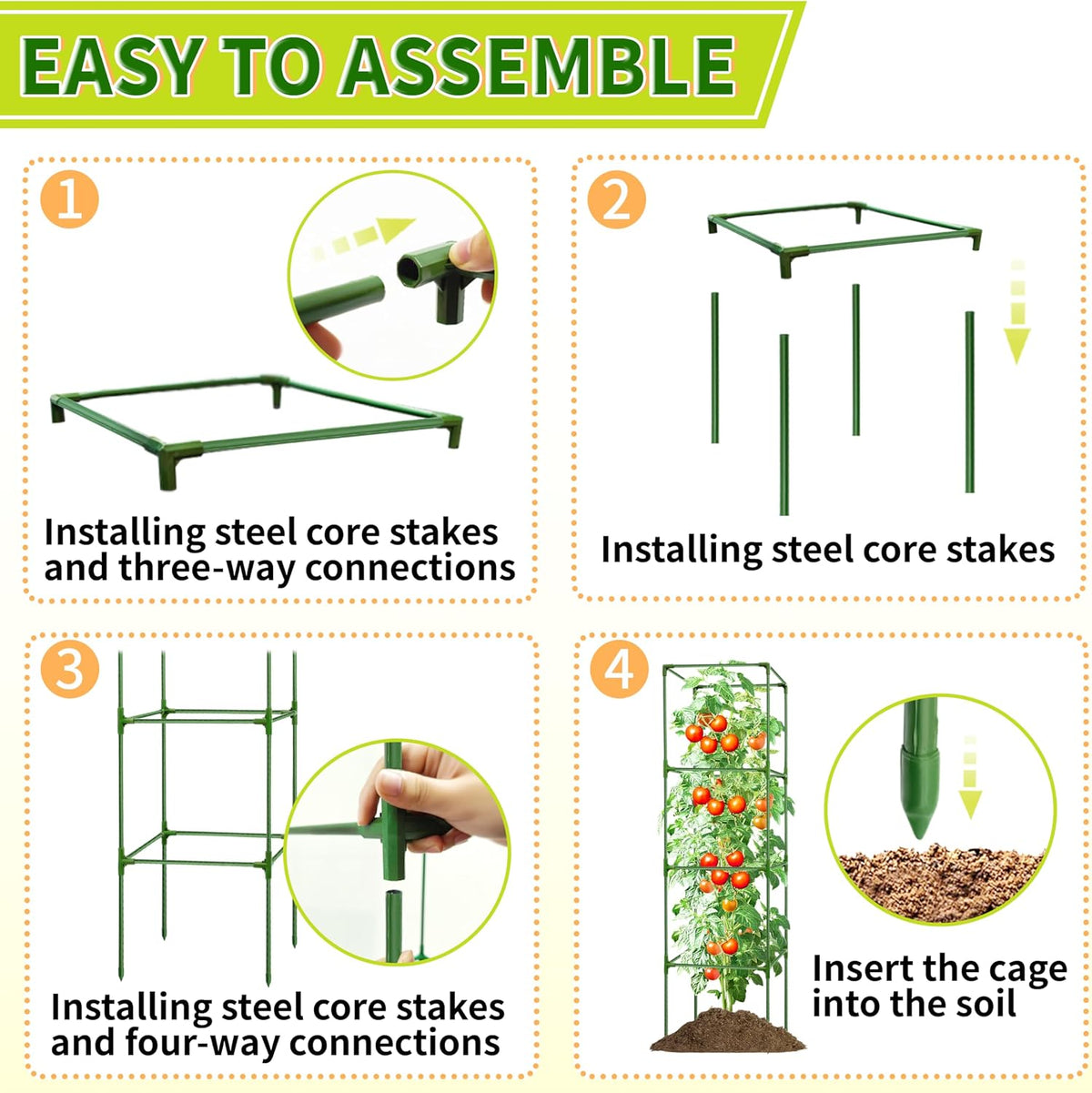 EASY TO ASSEMBLE

1

Installing steel core stakes and three-way connections

2

Installing steel core stakes

3

Installing steel core stakes and four-way connections

4

Insert the cage into the soil